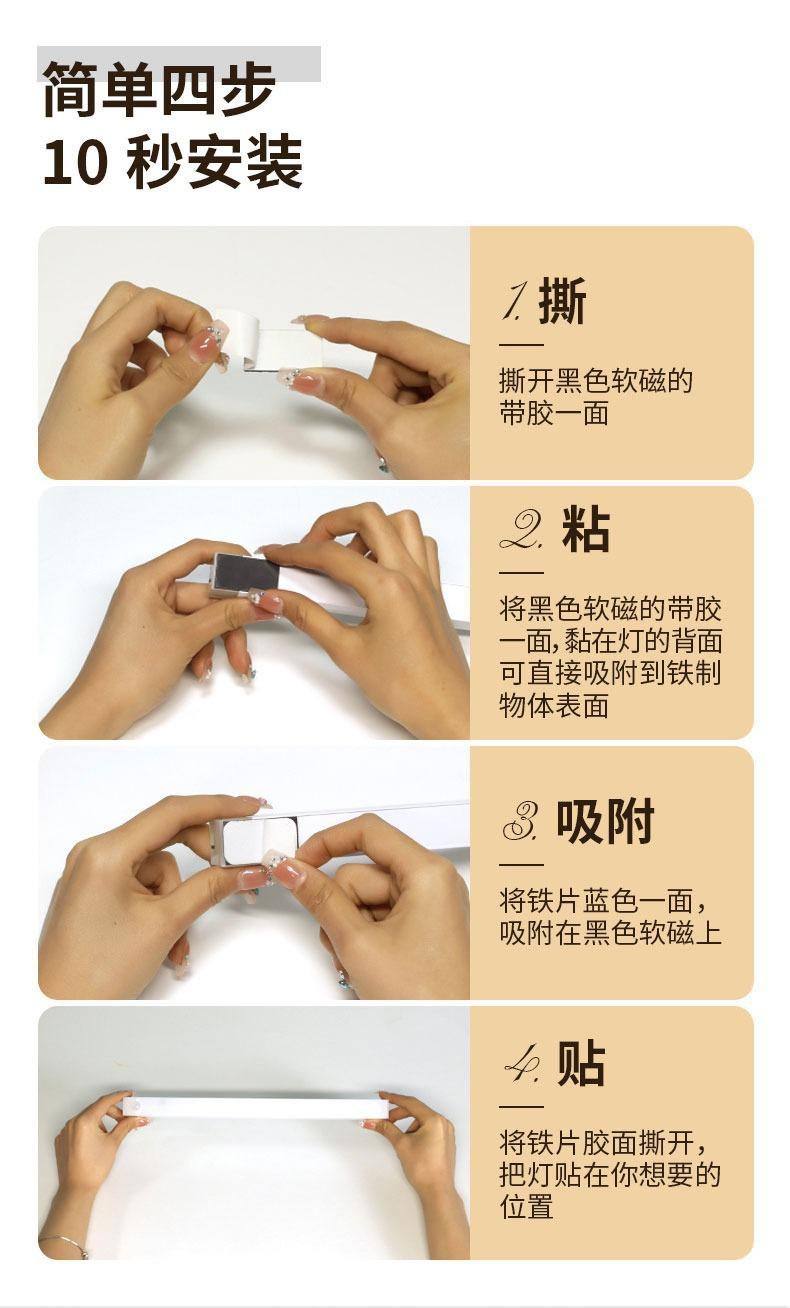 简单四步
10 秒安装

1. 撕

撕开黑色软磁的带胶一面

2. 粘

将黑色软磁的带胶一面,黏在灯的背面可直接吸附到铁制物体表面

3. 吸附

将铁片蓝色一面，吸附在黑色软磁上

4. 贴

将铁片胶面撕开，把灯贴在你想要的位置