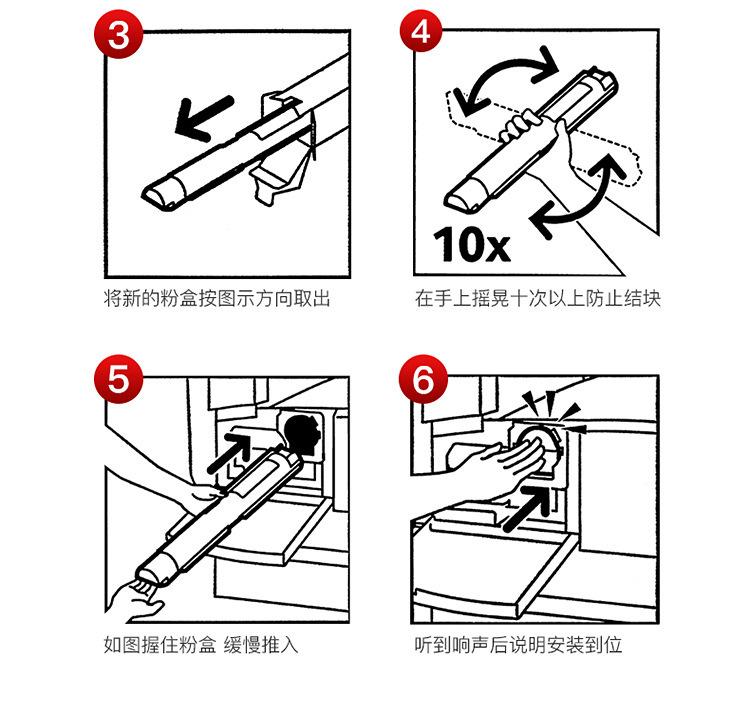 3

将新的粉盒按图示方向取出

4

10x

在手上摇晃十次以上防止结块

5

如图握住粉盒 缓慢推入

6

听到响声后说明安装到位