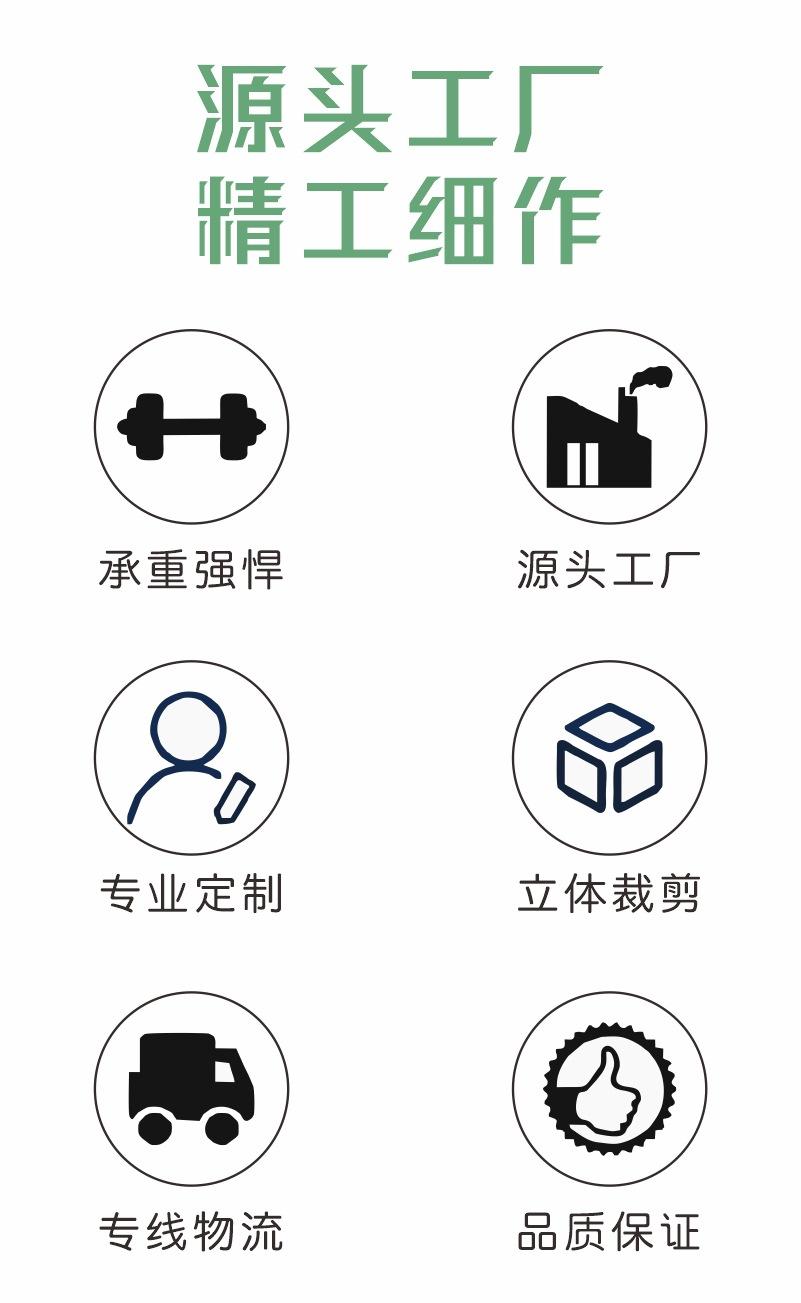 源头工厂
精工细作

承重强悍

源头工厂

专业定制

立体裁剪

专线物流

品质保证