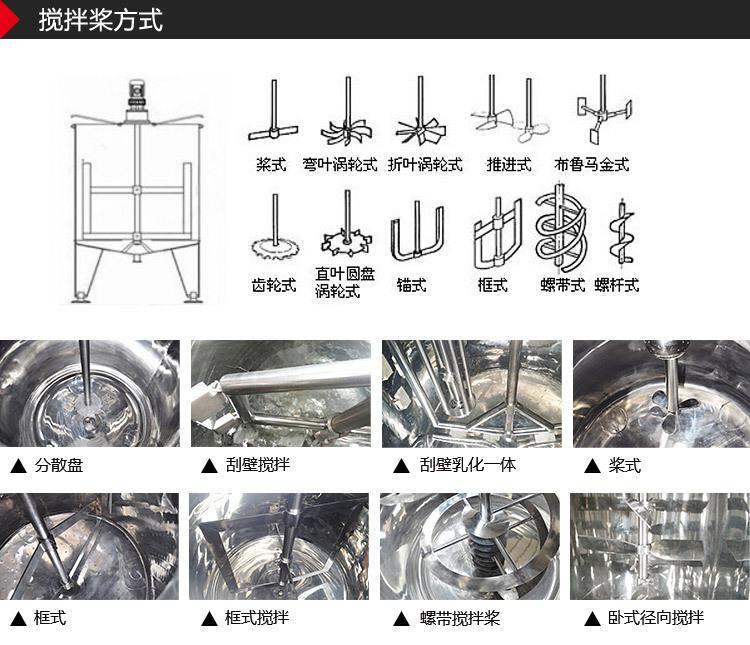 搅拌桨方式

桨式 弯叶涡轮式 折叶涡轮式 推进式 布鲁马金式

齿轮式 直叶圆盘涡轮式 锚式 框式 螺带式 螺杆式

▲ 分散盘
▲ 刮壁搅拌
▲ 刮壁乳化一体
▲ 桨式

▲ 框式
▲ 框式搅拌
▲ 螺带搅拌桨
▲ 卧式径向搅拌