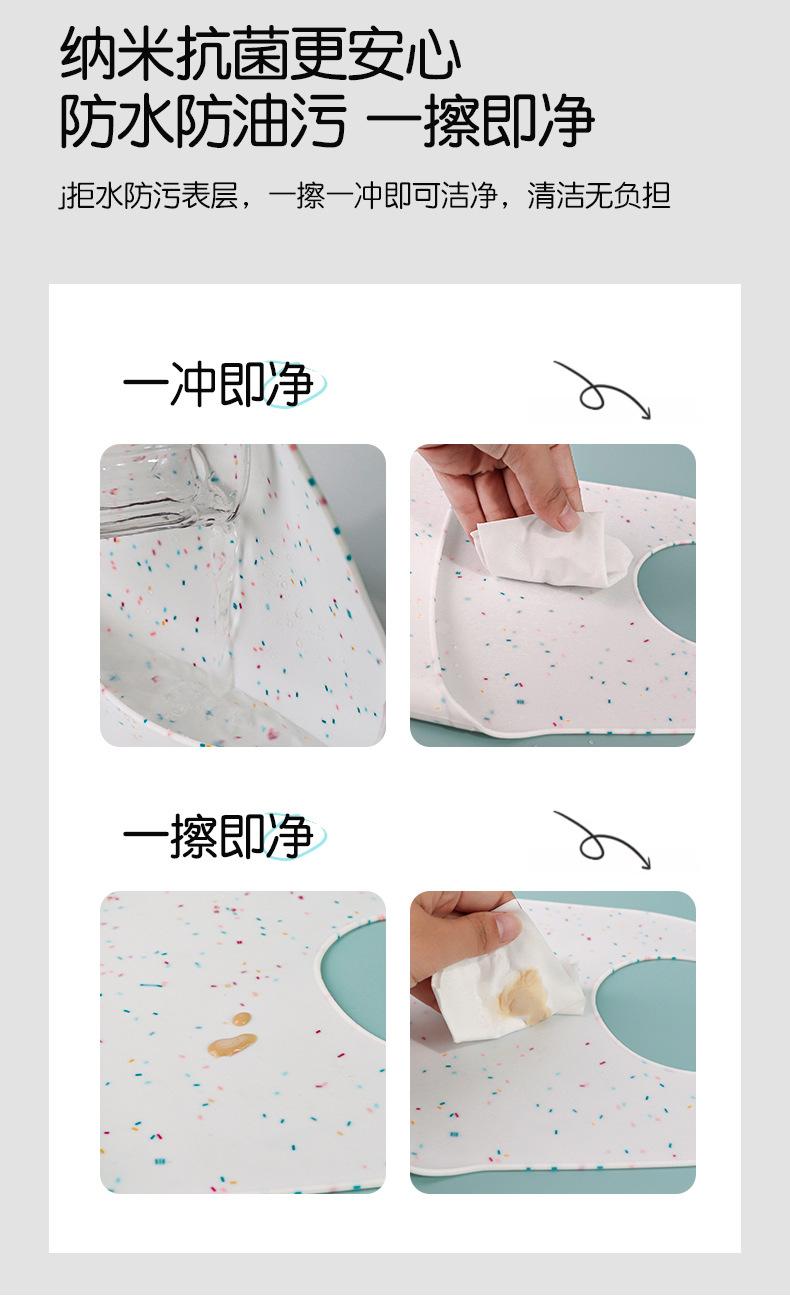 纳米抗菌更安心
防水防油污 一擦即净

j拒水防污表层，一擦一冲即可洁净，清洁无负担

一冲即净

一擦即净