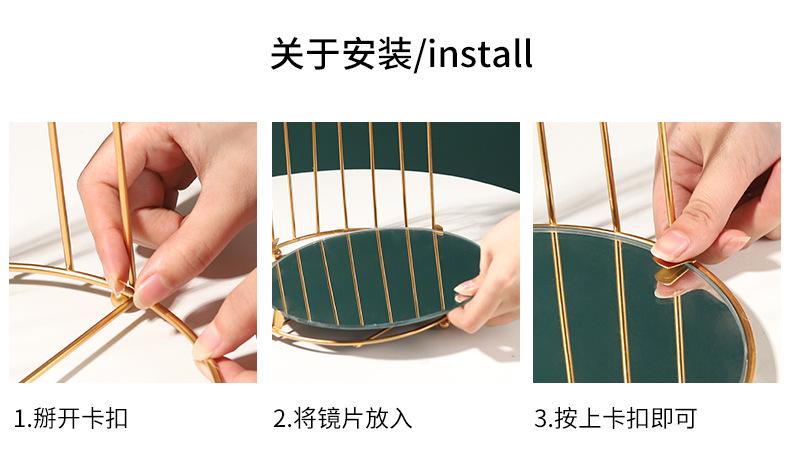 关于安装/install

1.掰开卡扣

2.将镜片放入

3.按上卡扣即可