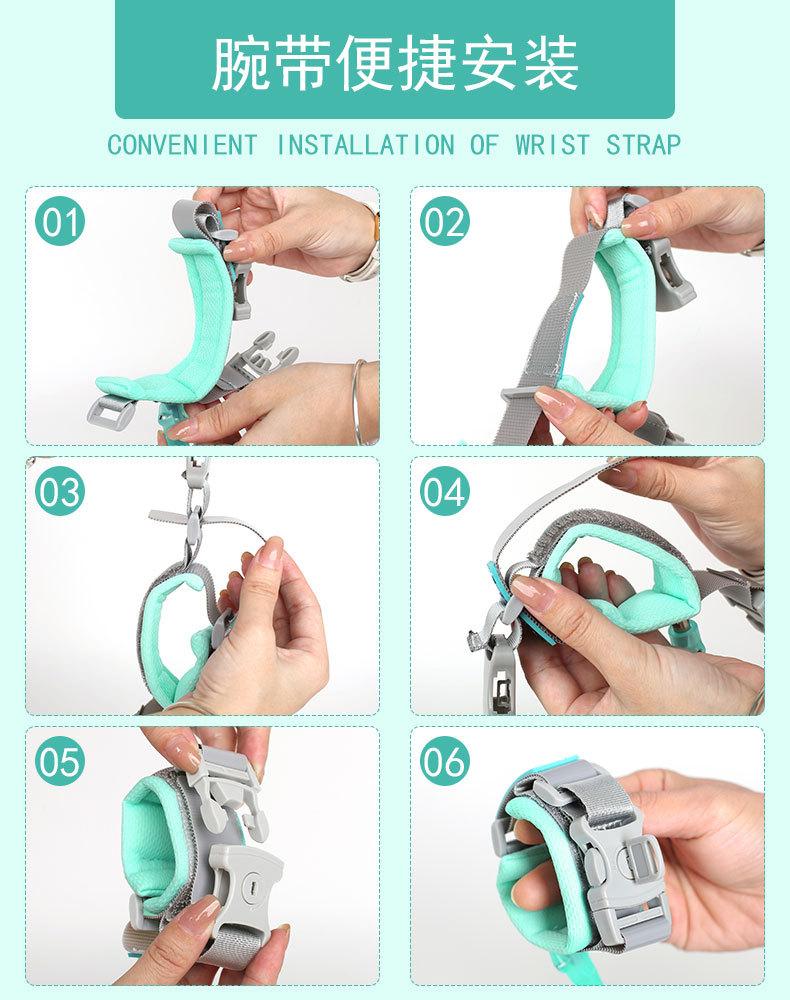 腕带便捷安装

CONVENIENT INSTALLATION OF WRIST STRAP

01

02

03

04

05

06