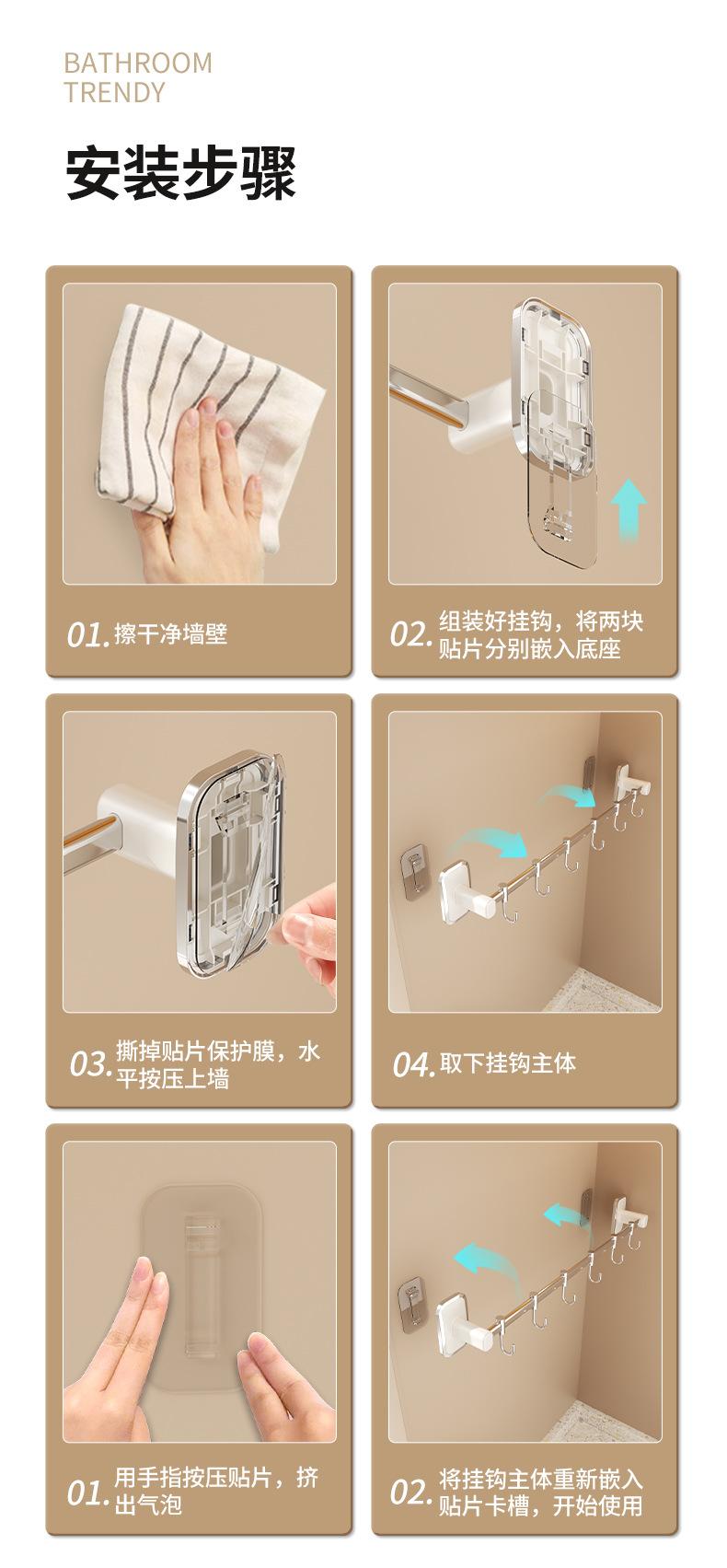 BATHROOM TRENDY

安装步骤

01. 擦干净墙壁

02. 组装好挂钩，将两块贴片分别嵌入底座

03. 撕掉贴片保护膜，水平按压上墙

04. 取下挂钩主体

01. 用手指按压贴片，挤出气泡

02. 将挂钩主体重新嵌入贴片卡槽，开始使用