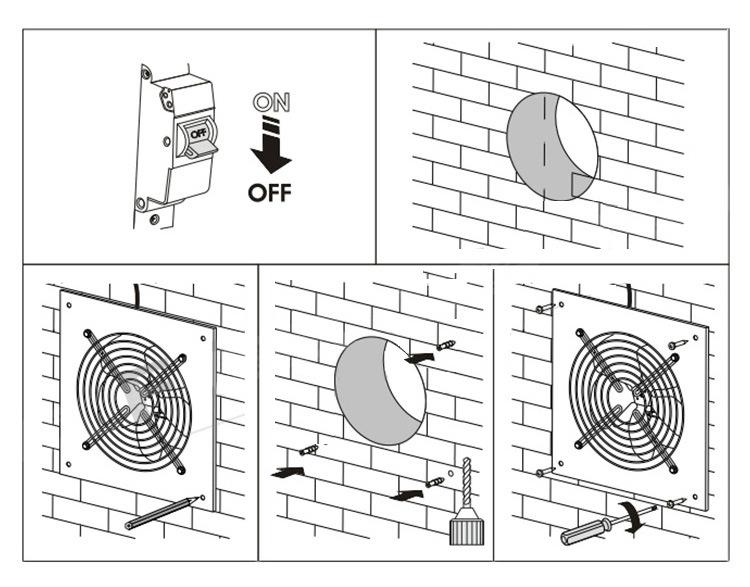 OFF
ON
OFF