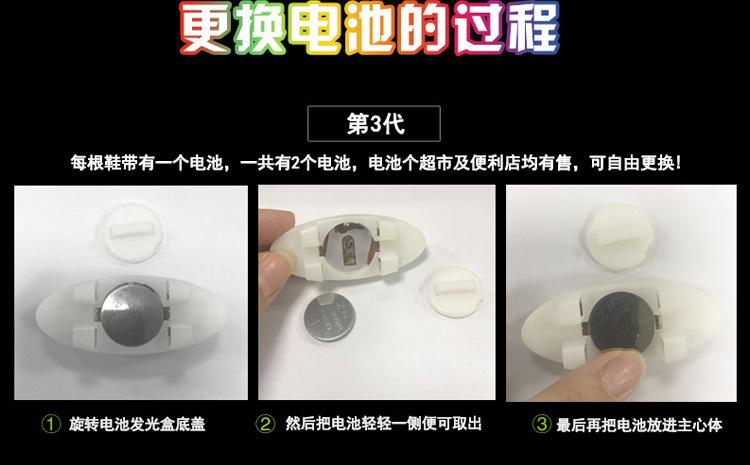 更换电池的过程

第3代

每根鞋带有一个电池，一共有2个电池，电池个超市及便利店均有售，可自由更换！

① 旋转电池发光盒底盖

② 然后把电池轻轻一侧便可取出

③ 最后再把电池放进主心体