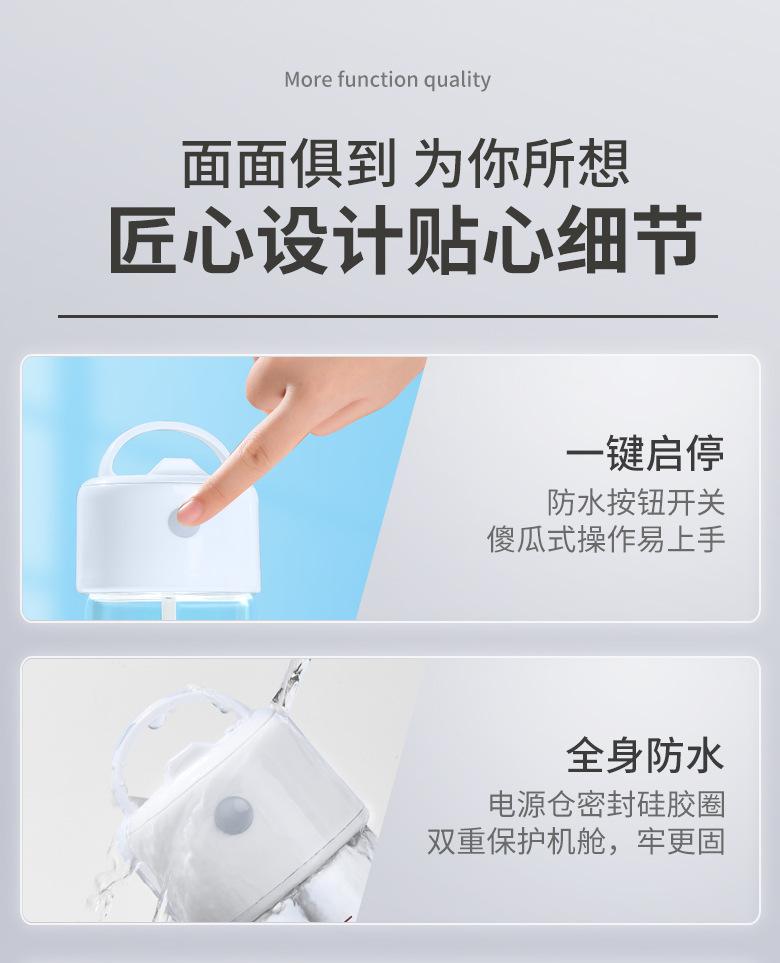 More function quality

面面俱到 为你所想
匠心设计贴心细节

一键启停
防水按钮开关
傻瓜式操作易上手

全身防水
电源仓密封硅胶圈
双重保护机舱，牢更固