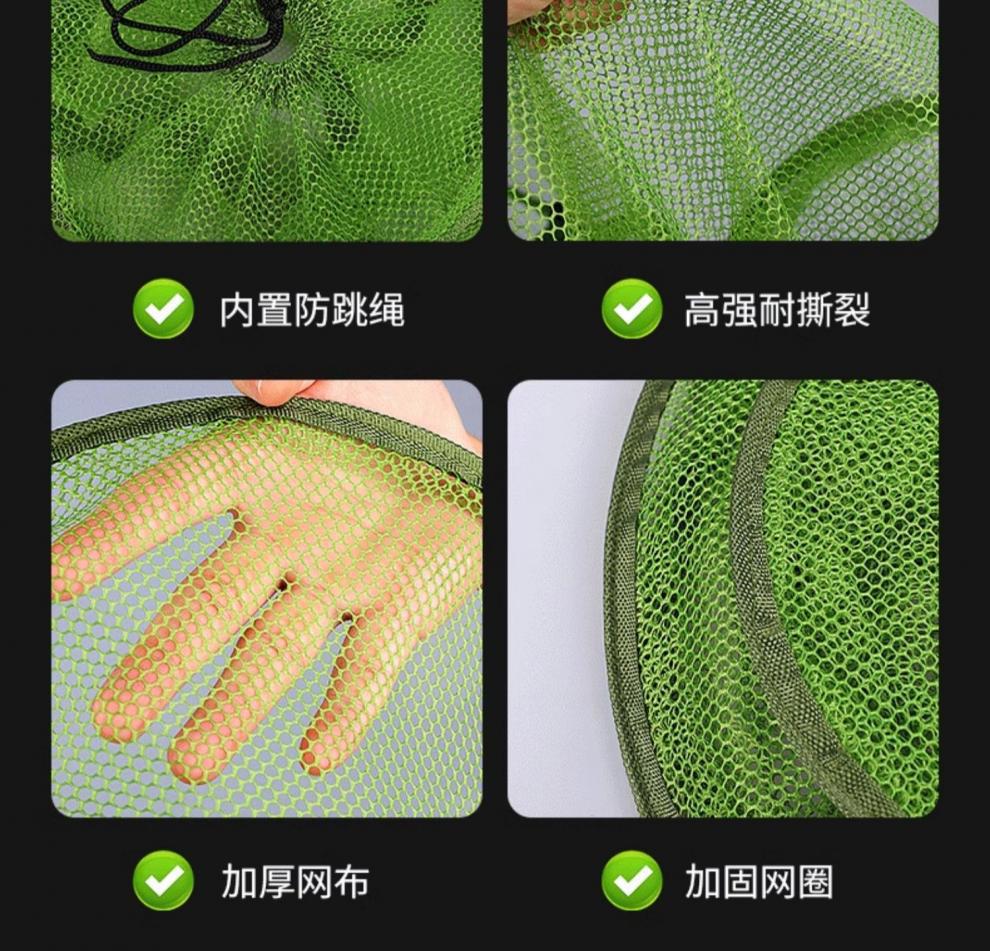 内置防跳绳

高强耐撕裂

加厚网布

加固网圈