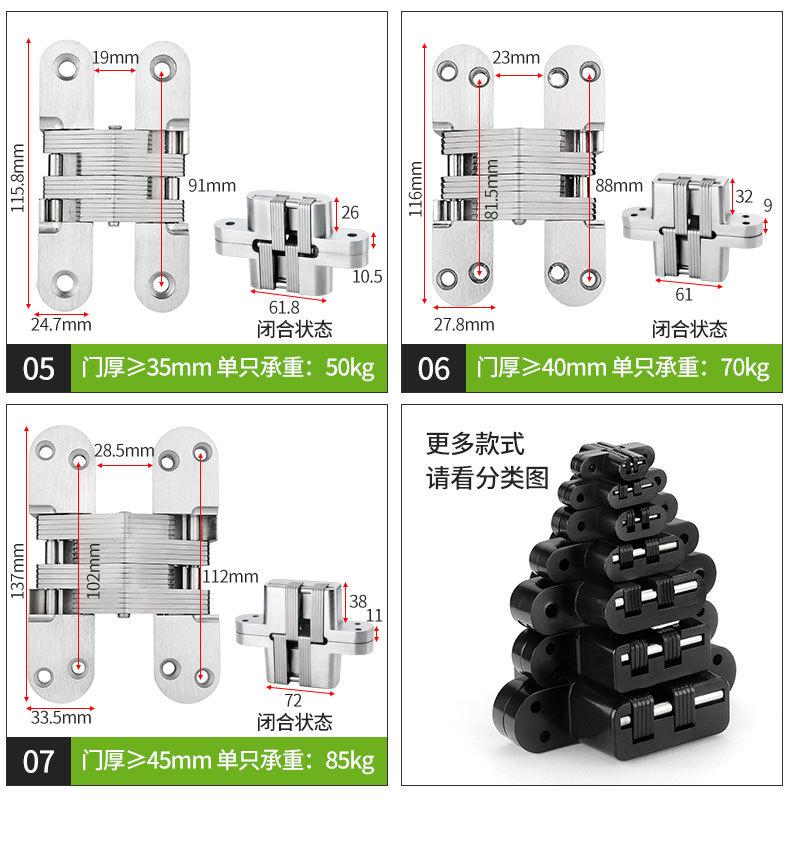 19mm
115.8mm
91mm
26
10.5
61.8
24.7mm
闭合状态

05 门厚≥35mm 单只承重：50kg

23mm
116mm
81.5mm
88mm
32
9
61
27.8mm
闭合状态

06 门厚≥40mm 单只承重：70kg

28.5mm
137mm
102mm
112mm
38
11
72
33.5mm
闭合状态

07 门厚≥45mm 单只承重：85kg

更多款式
请看分类图