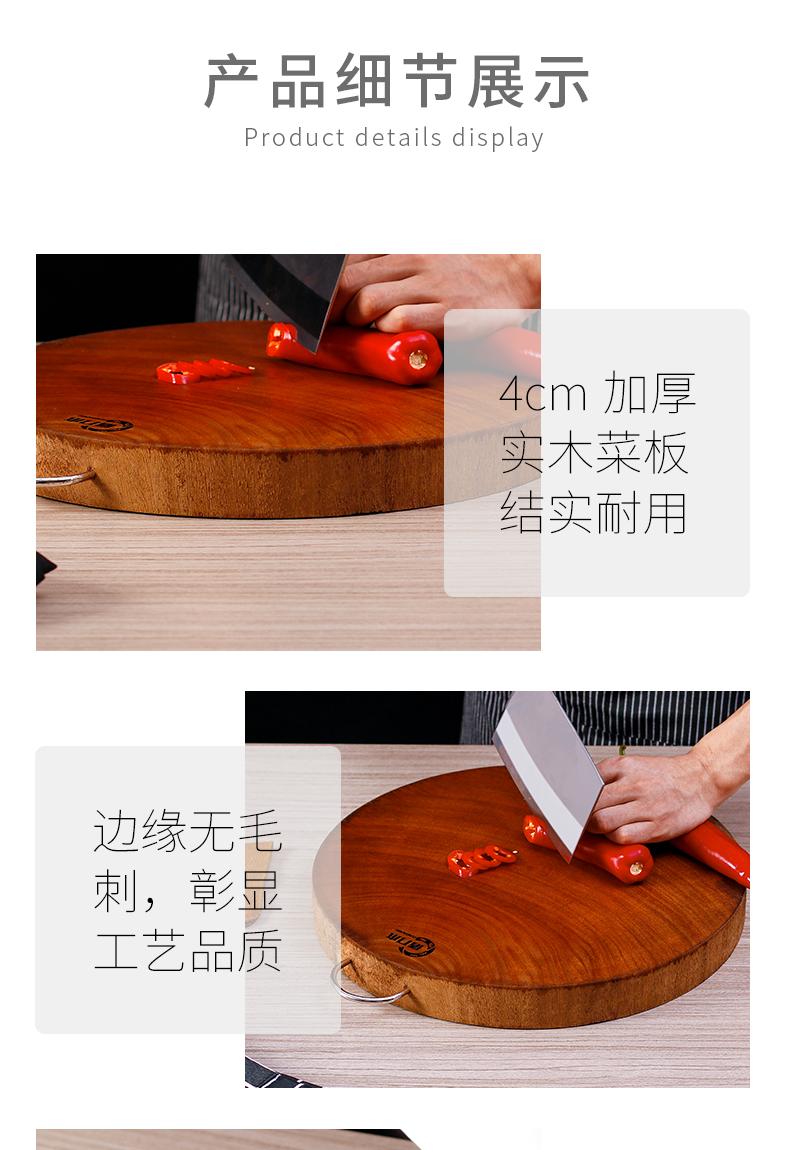 产品细节展示
Product details display

4cm 加厚
实木菜板
结实耐用

边缘无毛
刺，彰显
工艺品质