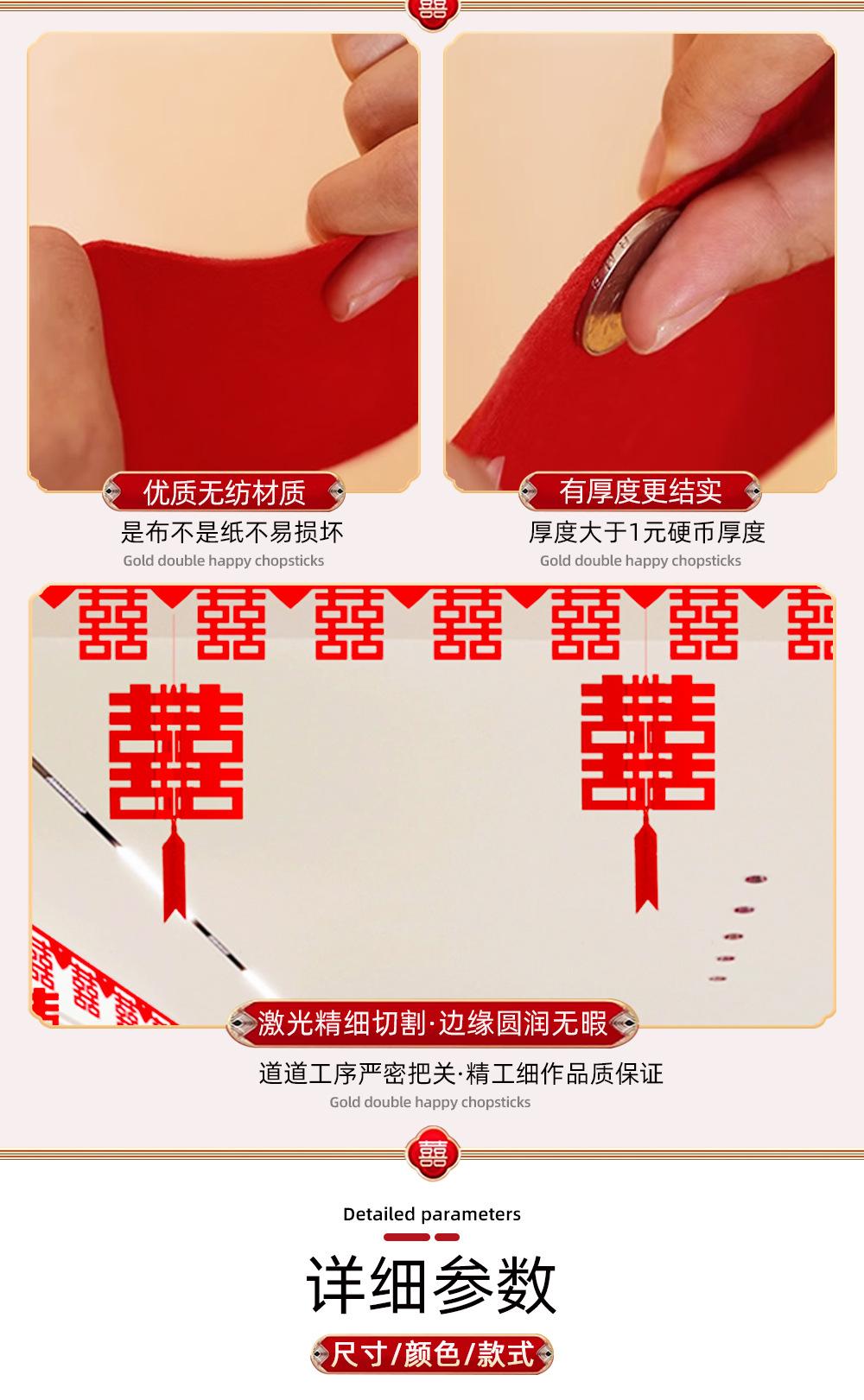 囍

优质无纺材质
是布不是纸不易损坏
Gold double happy chopsticks

有厚度更结实
厚度大于1元硬币厚度
Gold double happy chopsticks

囍 囍 囍 囍 囍 囍 囍
囍 囍

激光精细切割·边缘圆润无暇
道道工序严密把关·精工细作品质保证
Gold double happy chopsticks

囍

Detailed parameters
详细参数
尺寸/颜色/款式