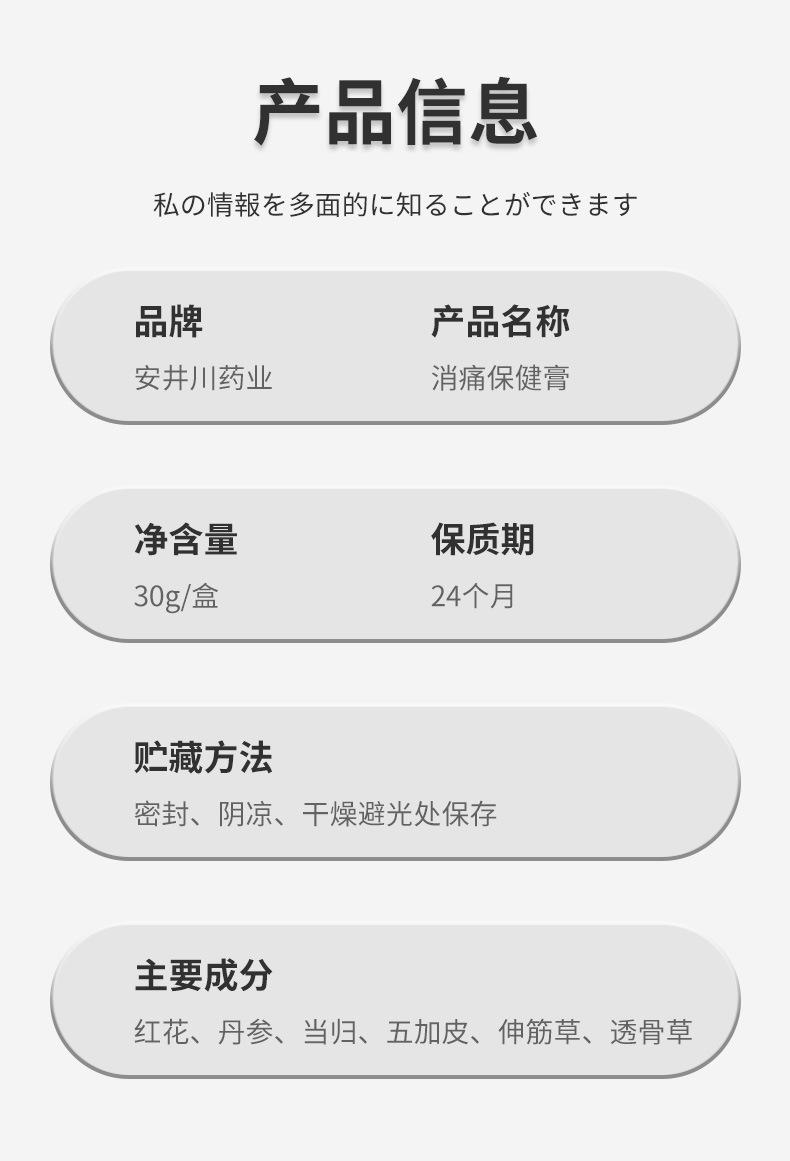 产品信息

私の情報を多面的に知ることができます

品牌
安井川药业

产品名称
消痛保健膏

净含量
30g/盒

保质期
24个月

贮藏方法
密封、阴凉、干燥避光处保存

主要成分
红花、丹参、当归、五加皮、伸筋草、透骨草