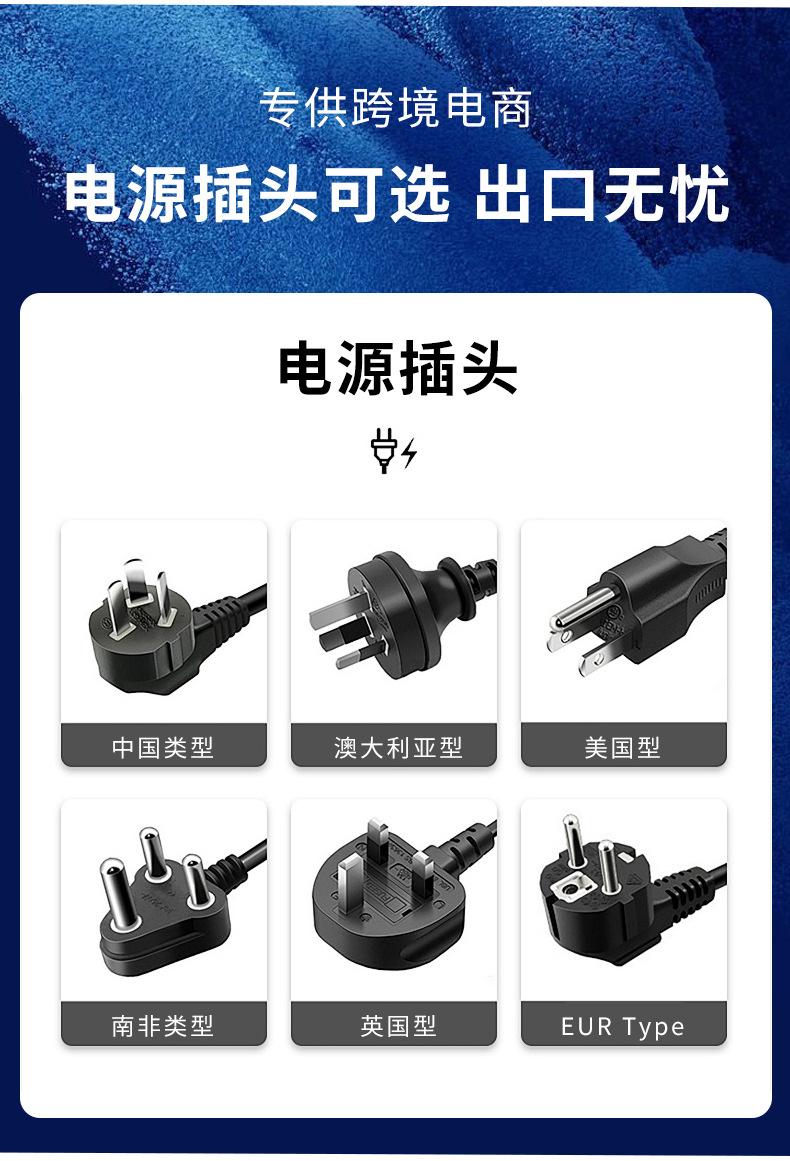 专供跨境电商

电源插头可选 出口无忧

电源插头

中国类型

澳大利亚型

美国型

南非类型

英国型

EUR Type