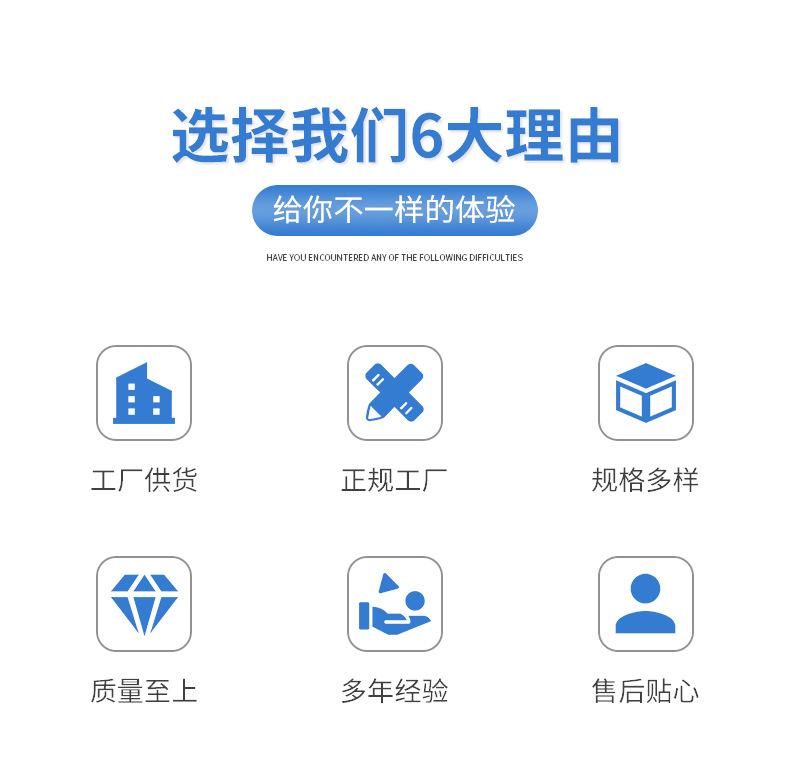 选择我们6大理由

给你不一样的体验

HAVE YOU ENCOUNTERED ANY OF THE FOLLOWING DIFFICULTIES

工厂供货

正规工厂

规格多样

质量至上

多年经验

售后贴心