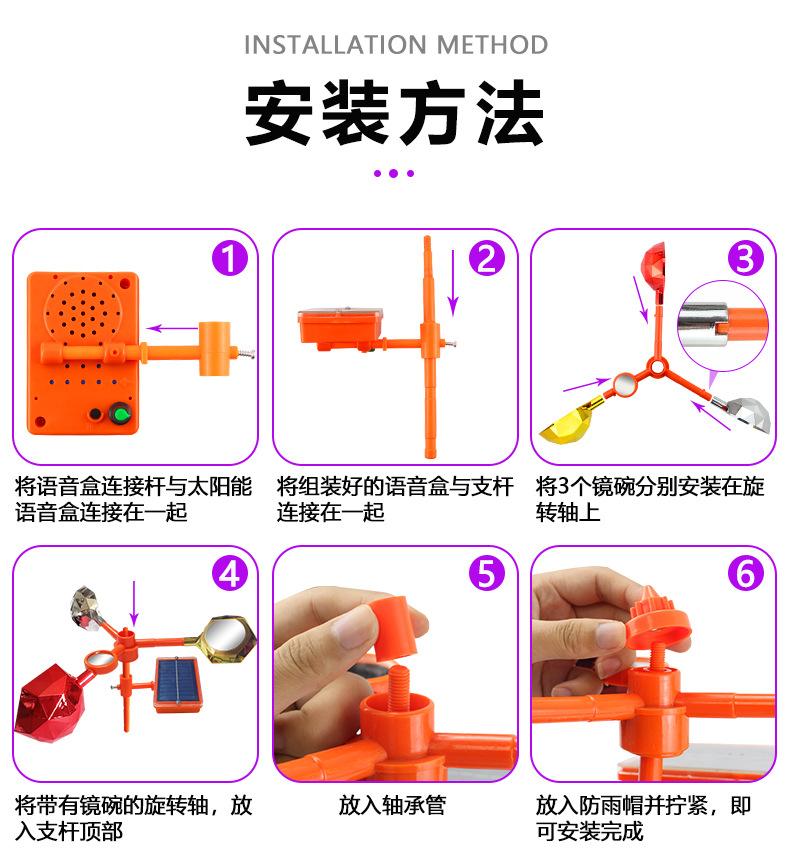 INSTALLATION METHOD

安装方法

1

将语音盒连接杆与太阳能语音盒连接在一起

2

将组装好的语音盒与支杆连接在一起

3

将3个镜碗分别安装在旋转轴上

4

将带有镜碗的旋转轴，放入支杆顶部

5

放入轴承管

6

放入防雨帽并拧紧，即可安装完成