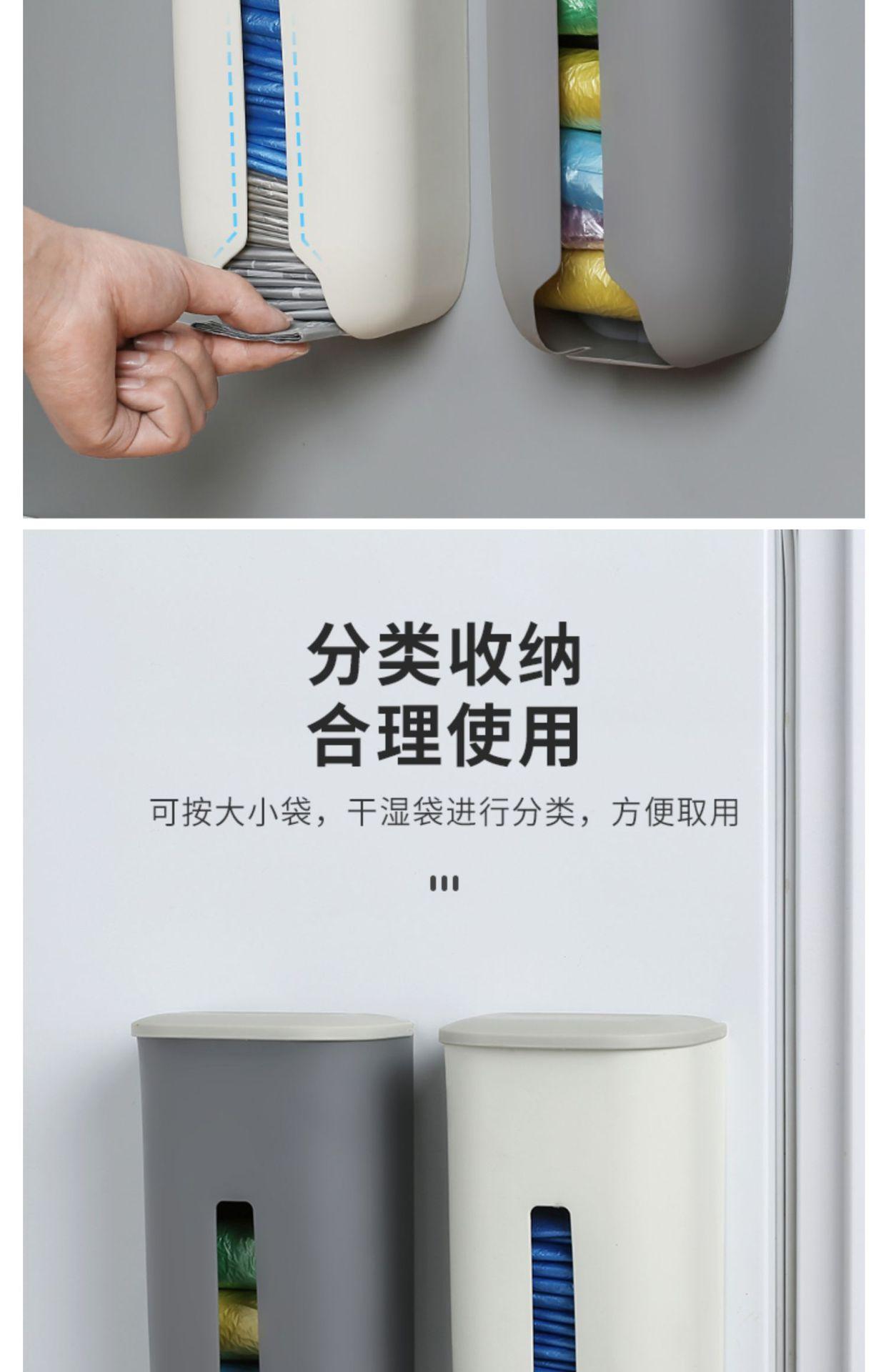 分类收纳
合理使用

可按大小袋，干湿袋进行分类，方便取用