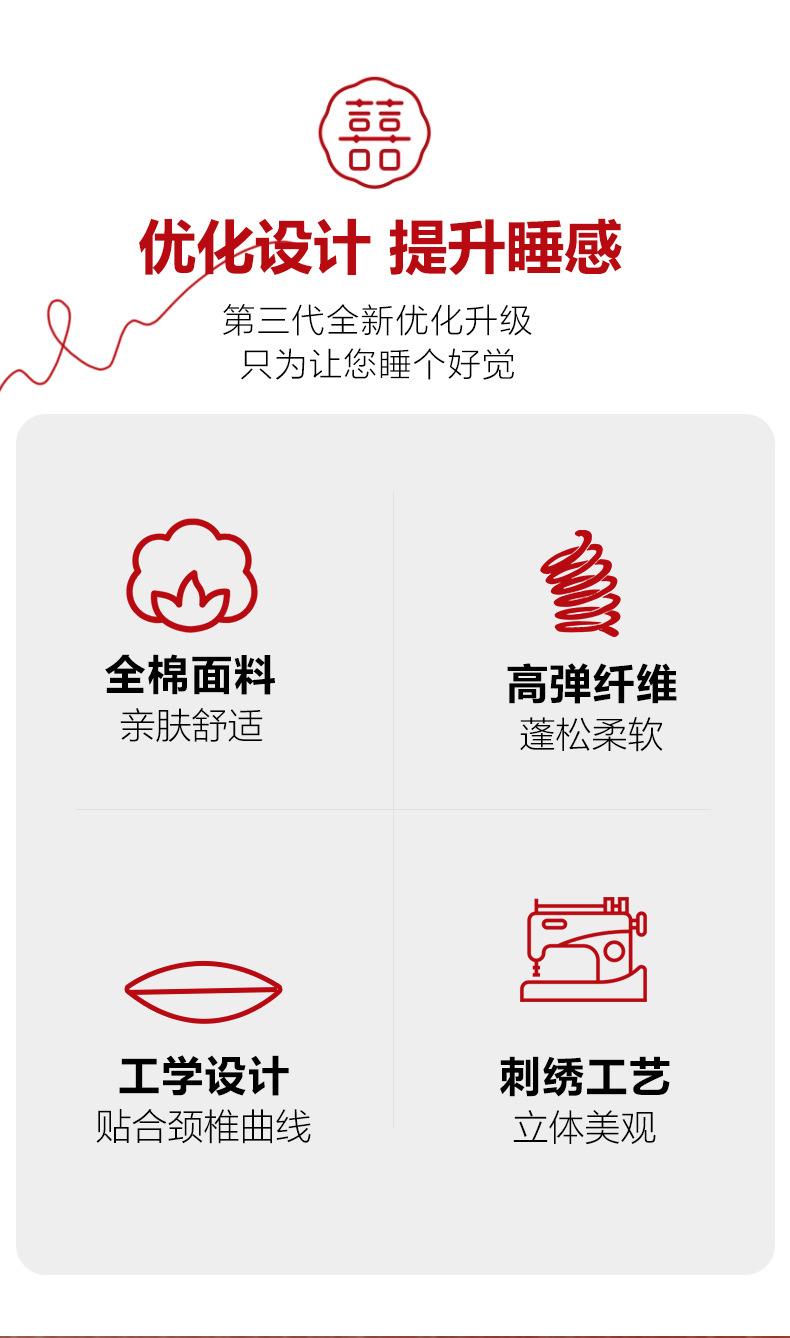 囍

优化设计 提升睡感

第三代全新优化升级
只为让您睡个好觉

全棉面料
亲肤舒适

高弹纤维
蓬松柔软

工学设计
贴合颈椎曲线

刺绣工艺
立体美观