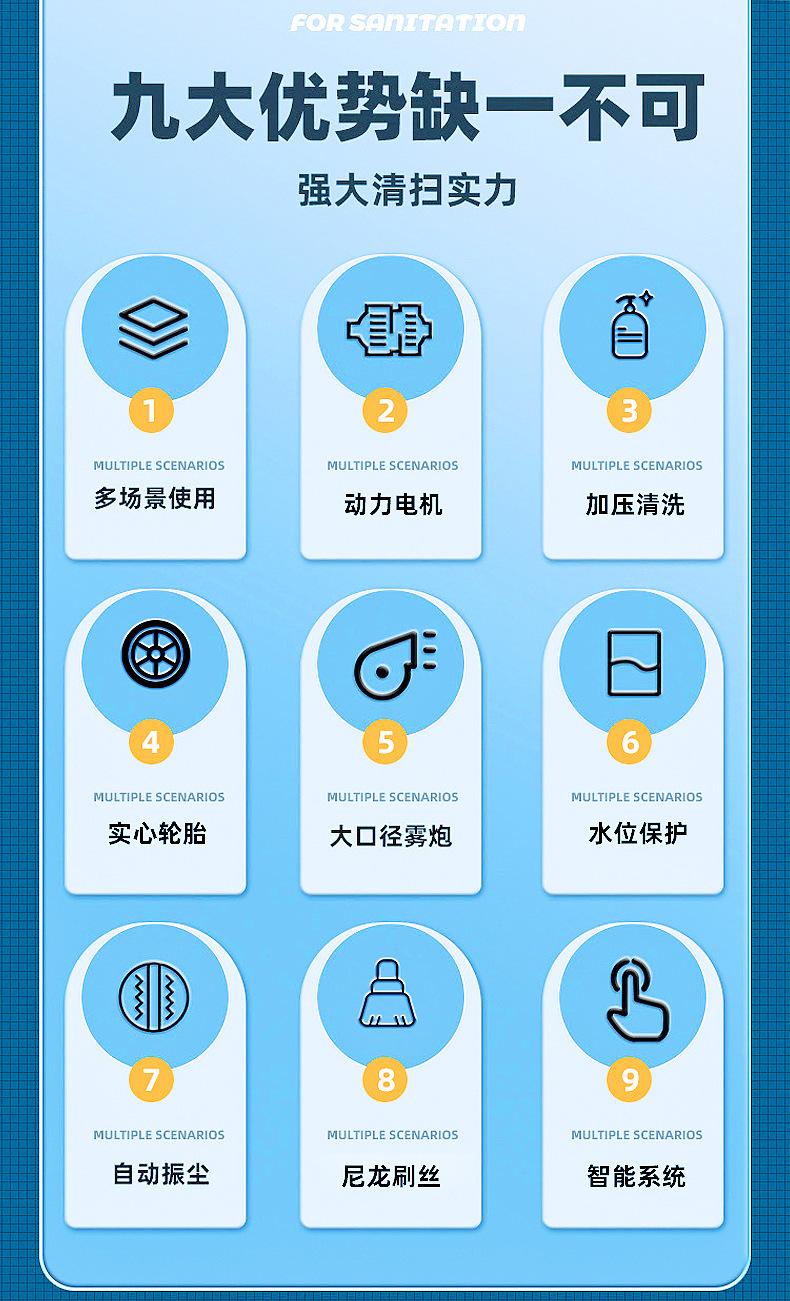 FOR SANITATION

九大优势缺一不可

强大清扫实力

1

MULTIPLE SCENARIOS

多场景使用

2

MULTIPLE SCENARIOS

动力电机

3

MULTIPLE SCENARIOS

加压清洗

4

MULTIPLE SCENARIOS

实心轮胎

5

MULTIPLE SCENARIOS

大口径雾炮

6

MULTIPLE SCENARIOS

水位保护

7

MULTIPLE SCENARIOS

自动振尘

8

MULTIPLE SCENARIOS

尼龙刷丝

9

MULTIPLE SCENARIOS

智能系统