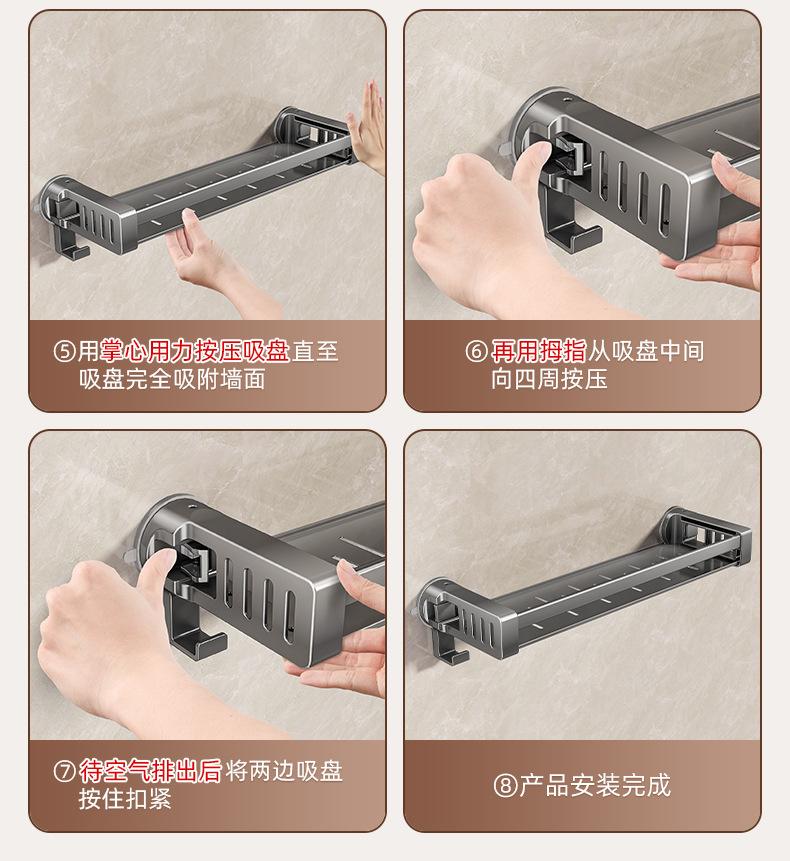 ⑤用掌心用力按压吸盘直至吸盘完全吸附墙面

⑥再用拇指从吸盘中间向四周按压

⑦待空气排出后将两边吸盘按住扣紧

⑧产品安装完成