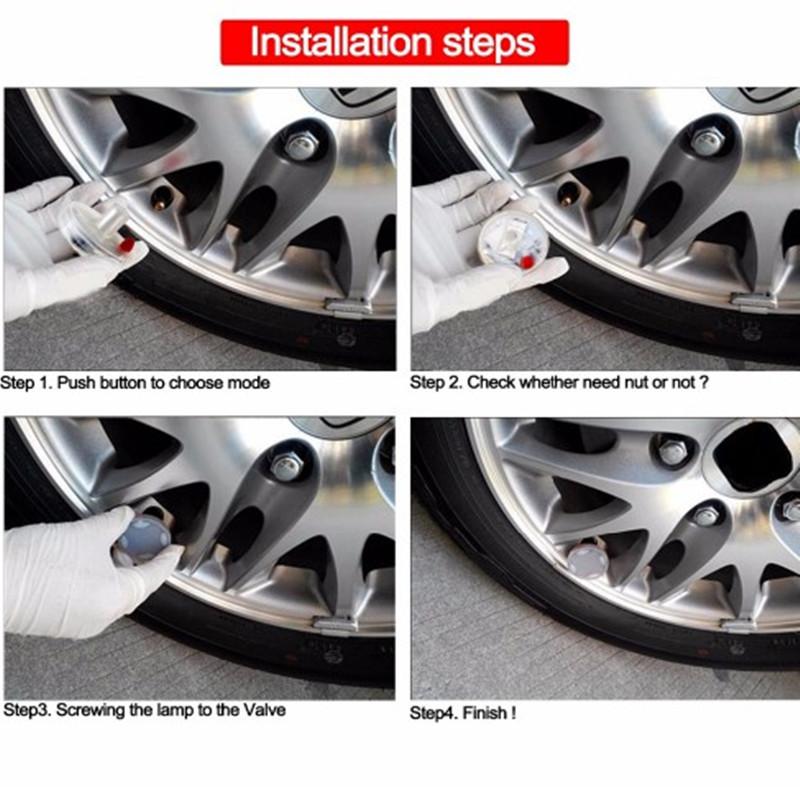 Installation steps

Step 1. Push button to choose mode

Step 2. Check whether need nut or not ?

Step3. Screwing the lamp to the Valve

Step4. Finish !