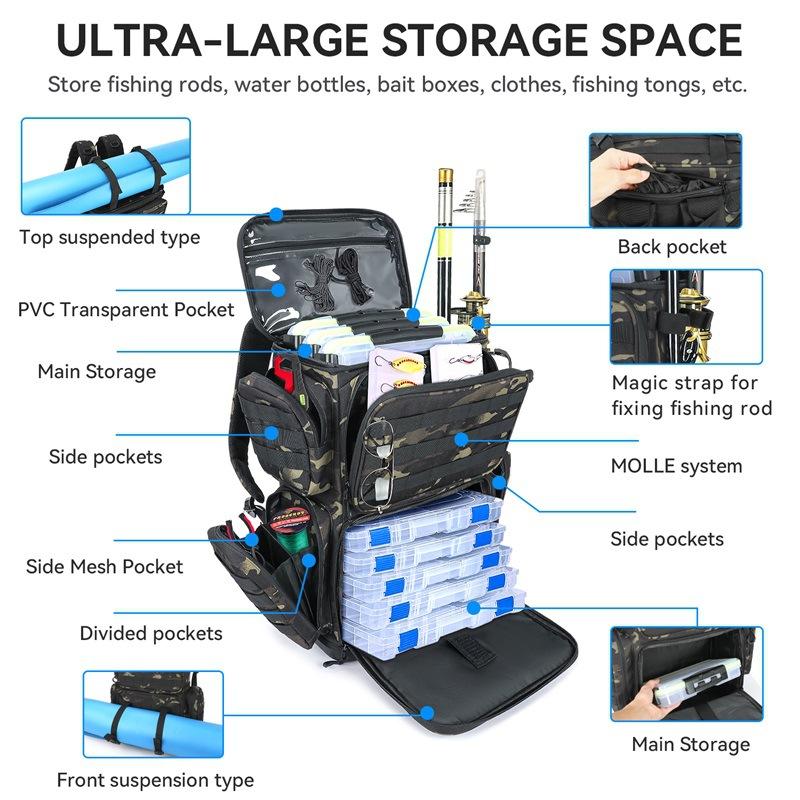 ULTRA-LARGE STORAGE SPACE

Store fishing rods, water bottles, bait boxes, clothes, fishing tongs, etc.

Top suspended type

PVC Transparent Pocket

Main Storage

Side pockets

Side Mesh Pocket

Divided pockets

Front suspension type

Back pocket

Magic strap for fixing fishing rod

MOLLE system

Side pockets

Main Storage