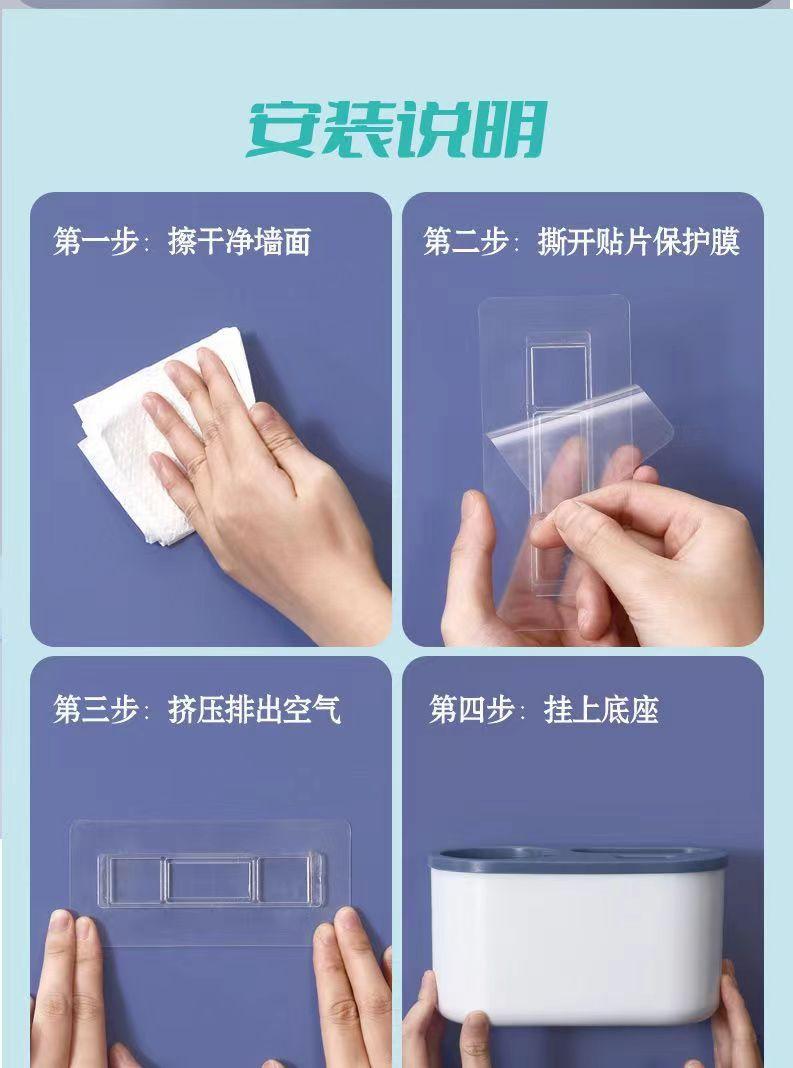 安装说明

第一步：擦干净墙面

第二步：撕开贴片保护膜

第三步：挤压排出空气

第四步：挂上底座