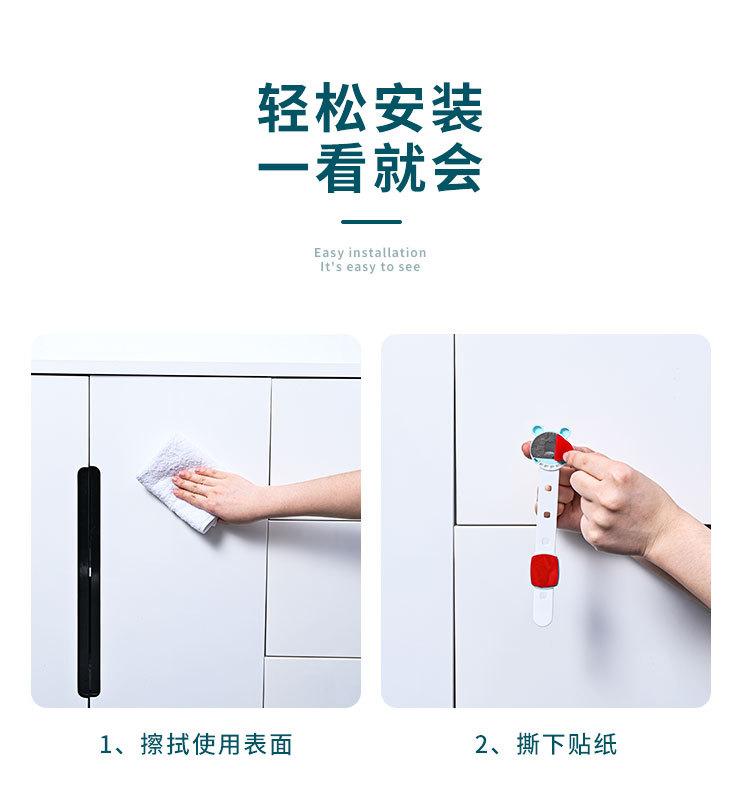 轻松安装
一看就会

Easy installation
It's easy to see

1、擦拭使用表面

2、撕下贴纸