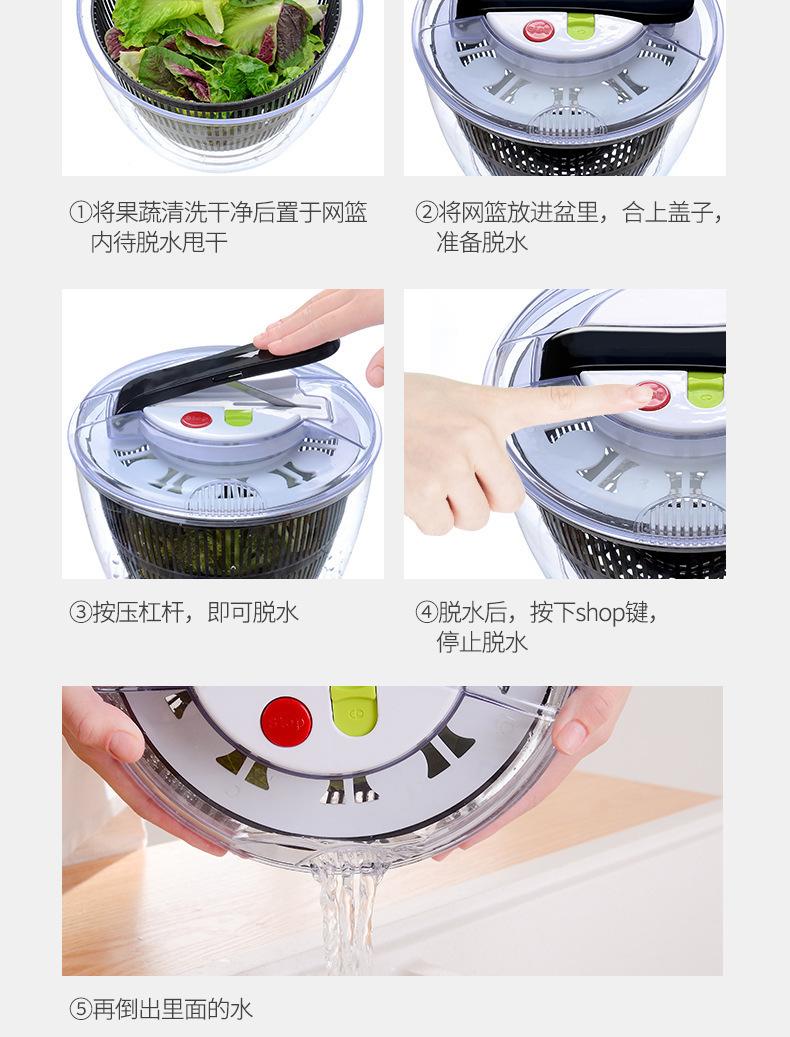 ①将果蔬清洗干净后置于网篮内待脱水甩干

②将网篮放进盆里，合上盖子，准备脱水

③按压杠杆，即可脱水

④脱水后，按下shop键，停止脱水

Stop

⑤再倒出里面的水