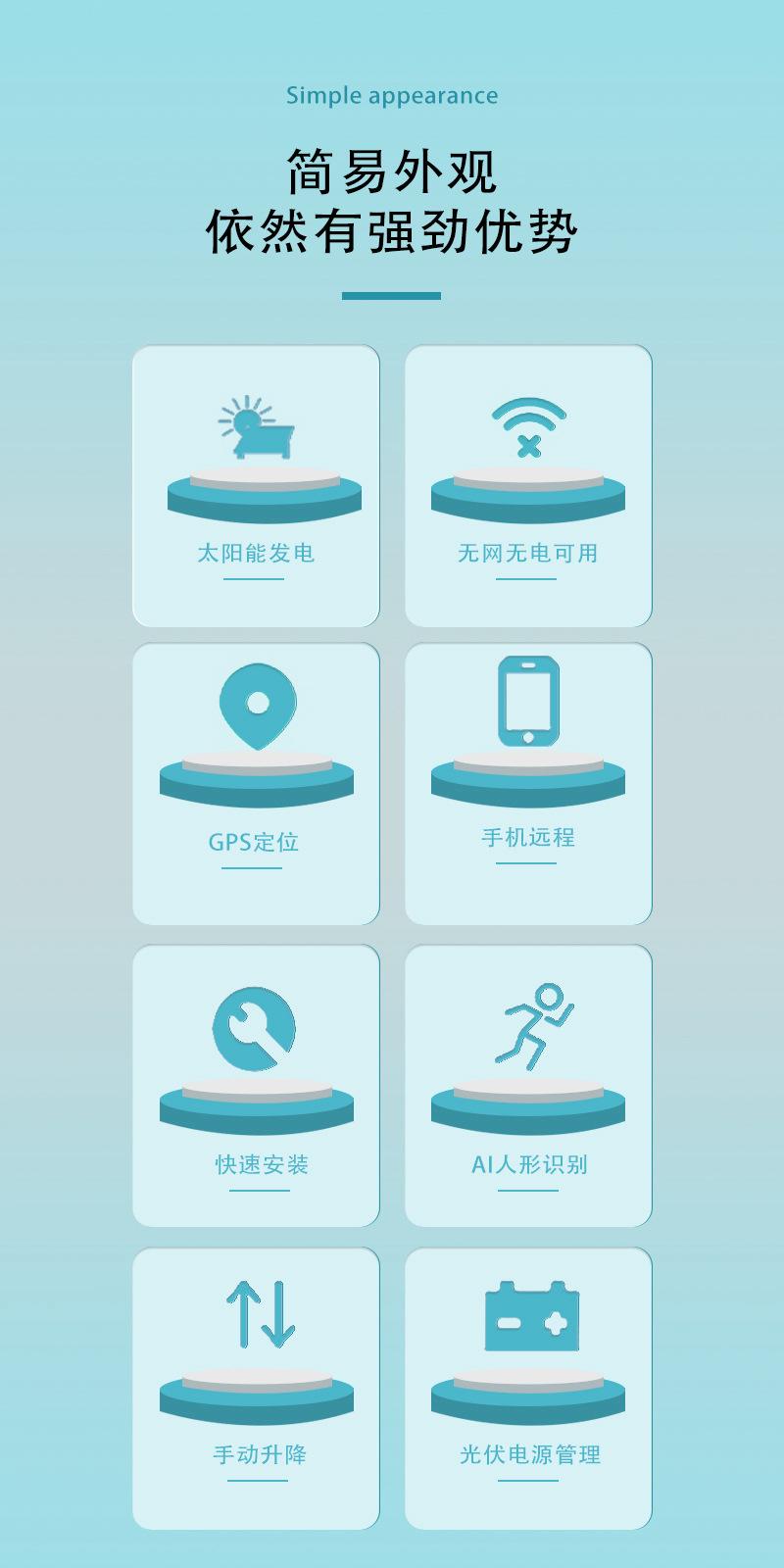 Simple appearance

简易外观
依然有强劲优势

太阳能发电

无网无电可用

GPS定位

手机远程

快速安装

AI人形识别

手动升降

光伏电源管理