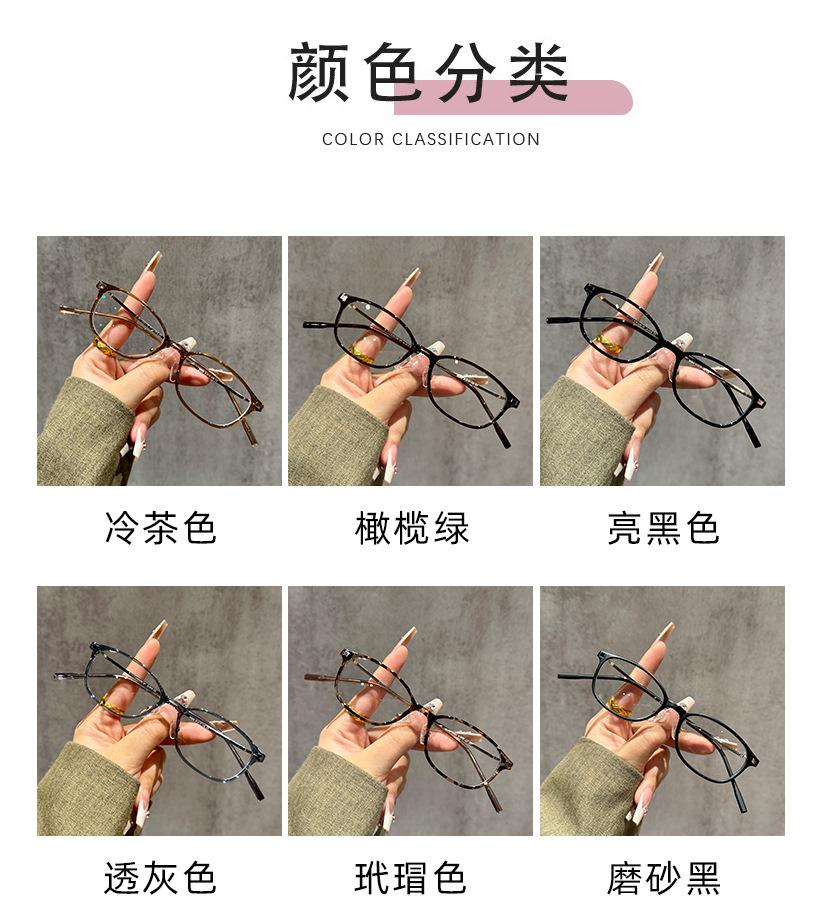 颜色分类

COLOR CLASSIFICATION

冷茶色

橄榄绿

亮黑色

透灰色

玳瑁色

磨砂黑