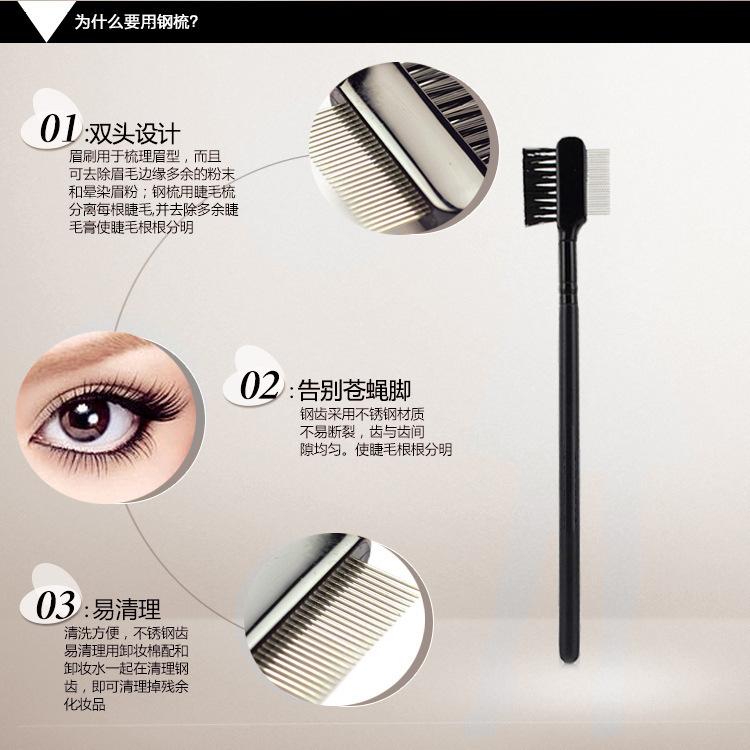 为什么要用钢梳?

01 :双头设计
眉刷用于梳理眉型，而且可去除眉毛边缘多余的粉末和晕染眉粉；钢梳用睫毛梳分离每根睫毛,并去除多余睫毛膏使睫毛根根分明

02 :告别苍蝇脚
钢齿采用不锈钢材质不易断裂，齿与齿间隙均匀。使睫毛根根分明

03 :易清理
清洗方便，不锈钢齿易清理用卸妆棉配和卸妆水一起在清理钢齿，即可清理掉残余化妆品