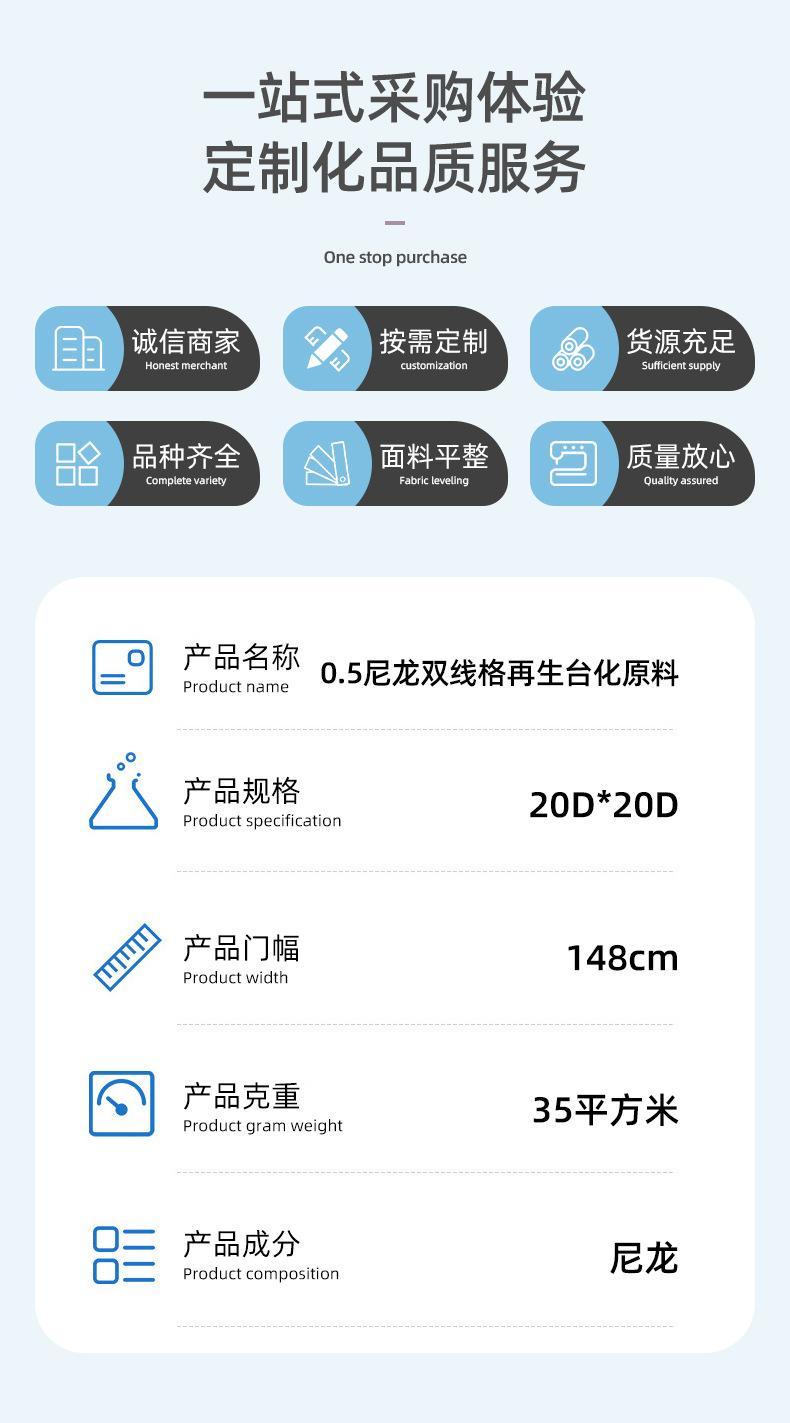 一站式采购体验
定制化品质服务

One stop purchase

诚信商家
Honest merchant

按需定制
customization

货源充足
Sufficient supply

品种齐全
Complete variety

面料平整
Fabric leveling

质量放心
Quality assured

产品名称
Product name
0.5尼龙双线格再生台化原料

产品规格
Product specification
20D*20D

产品门幅
Product width
148cm

产品克重
Product gram weight
35平方米

产品成分
Product composition
尼龙