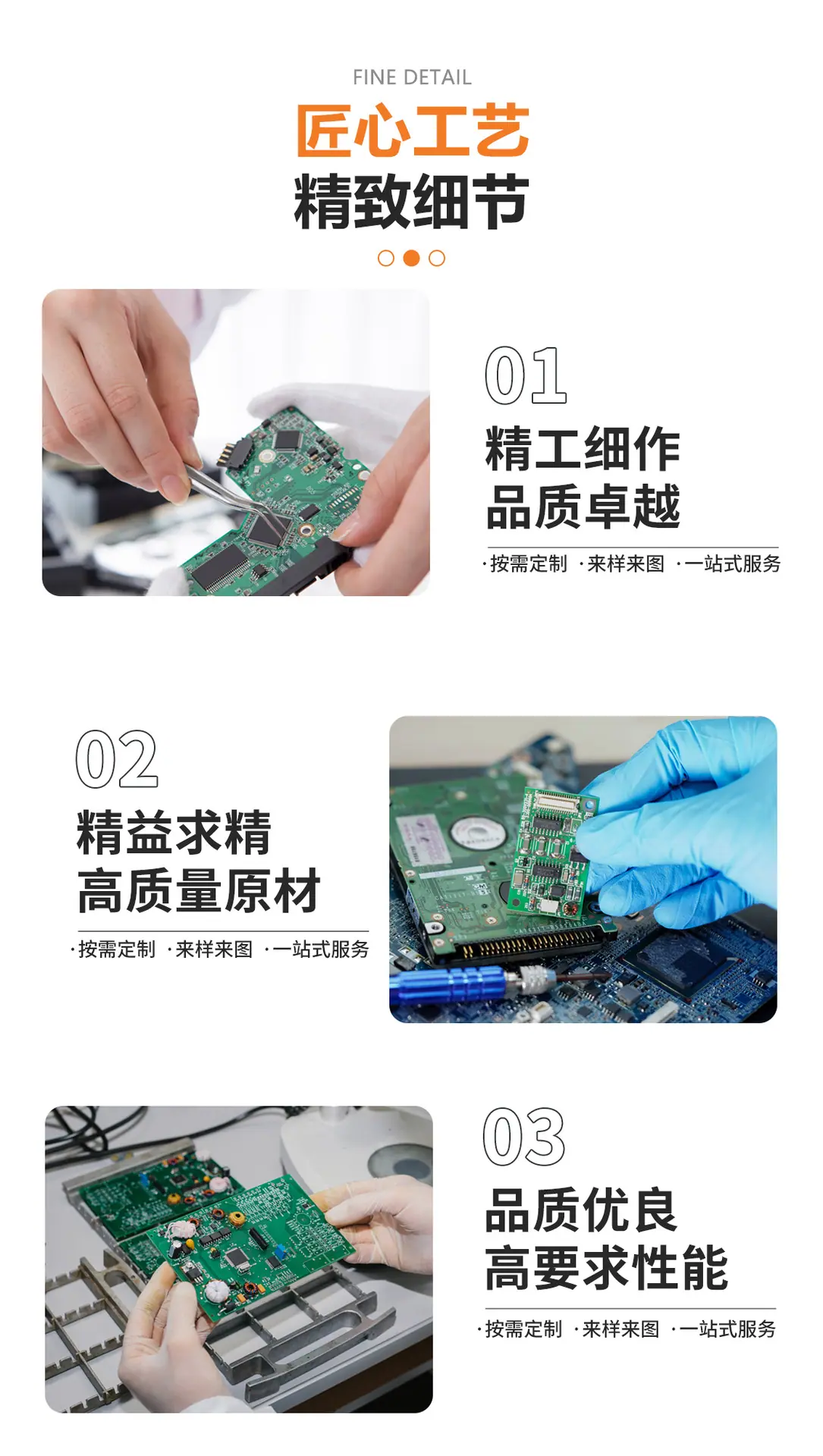 FINE DETAIL

匠心工艺
精致细节

01
精工细作
品质卓越
·按需定制 ·来样来图 ·一站式服务

02
精益求精
高质量原材
·按需定制 ·来样来图 ·一站式服务

03
品质优良
高要求性能
·按需定制 ·来样来图 ·一站式服务