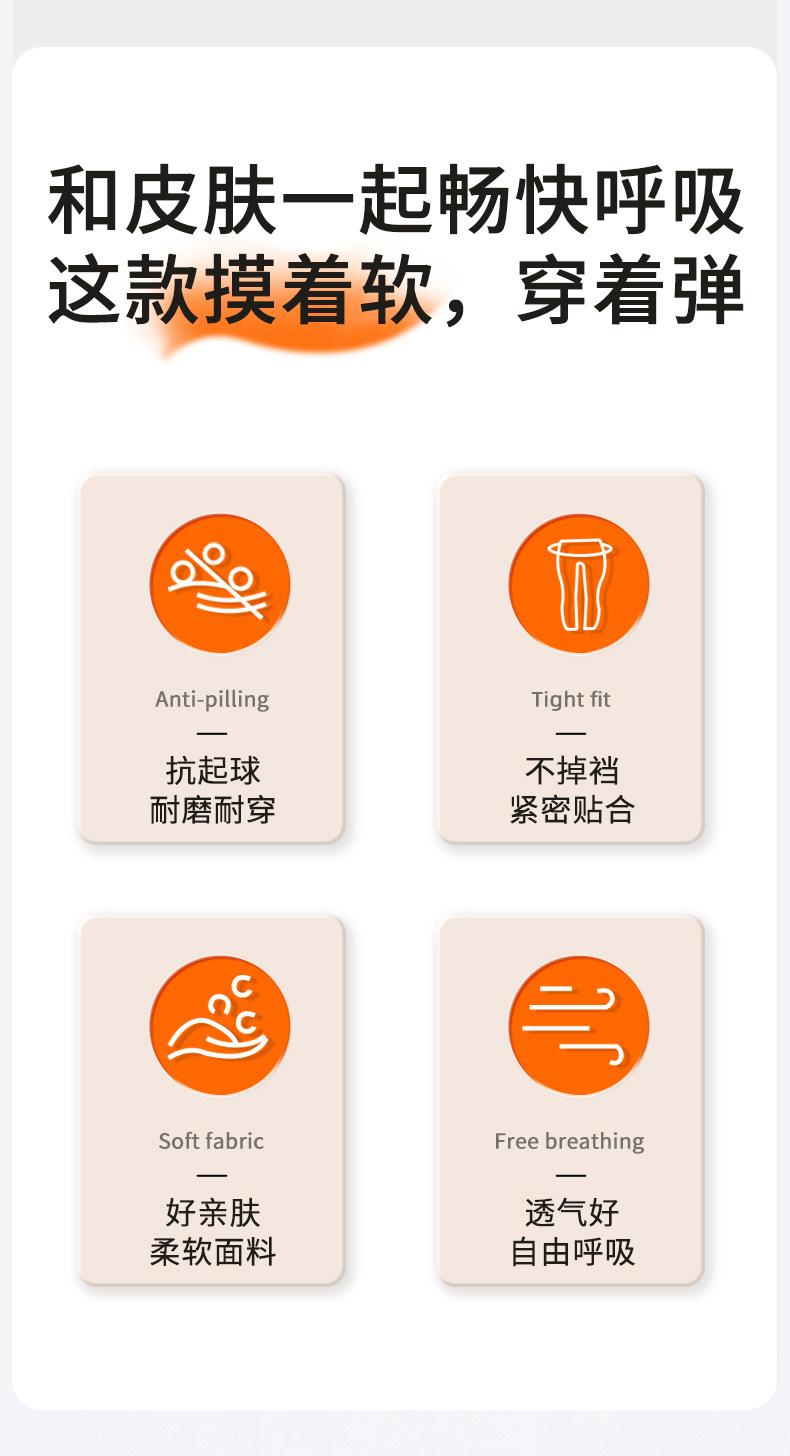 和皮肤一起畅快呼吸
这款摸着软，穿着弹

Anti-pilling
—
抗起球
耐磨耐穿

Tight fit
—
不掉裆
紧密贴合

Soft fabric
—
好亲肤
柔软面料

Free breathing
—
透气好
自由呼吸