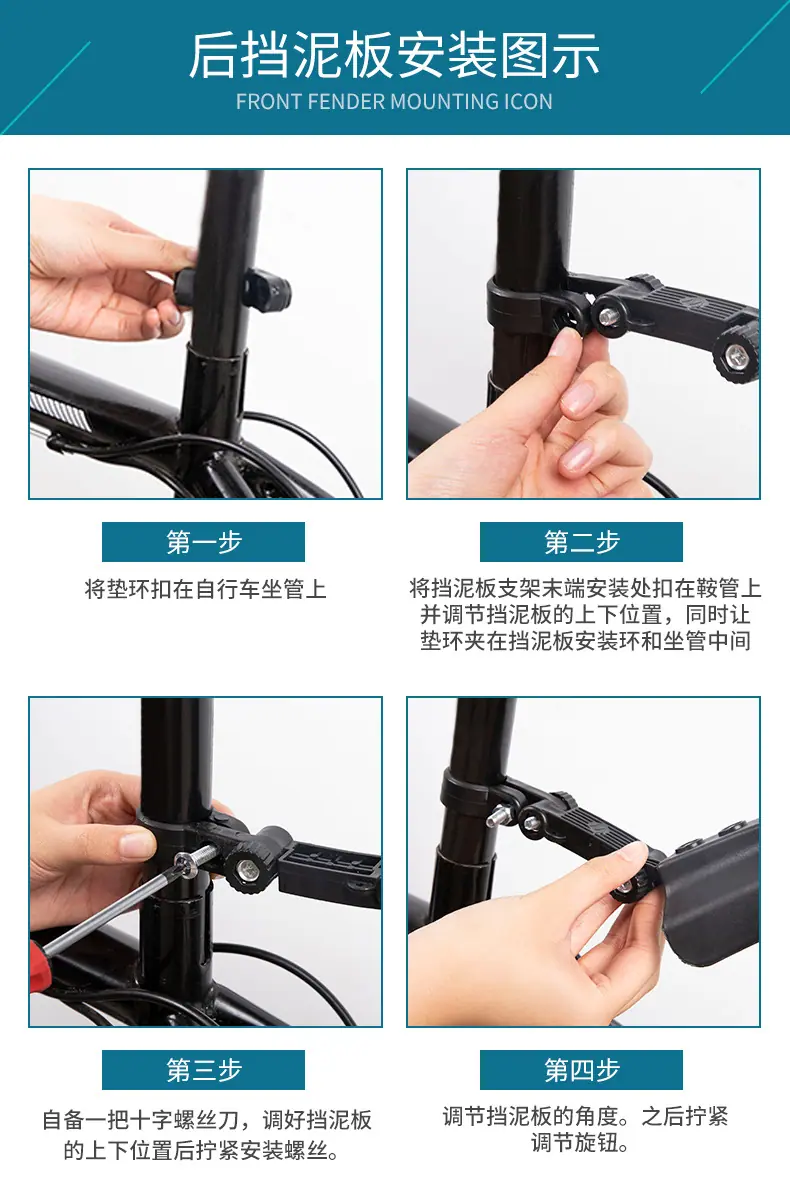 后挡泥板安装图示
FRONT FENDER MOUNTING ICON

第一步
将垫环扣在自行车坐管上

第二步
将挡泥板支架末端安装处扣在鞍管上并调节挡泥板的上下位置，同时让垫环夹在挡泥板安装环和坐管中间

第三步
自备一把十字螺丝刀，调好挡泥板的上下位置后拧紧安装螺丝。

第四步
调节挡泥板的角度。之后拧紧调节旋钮。