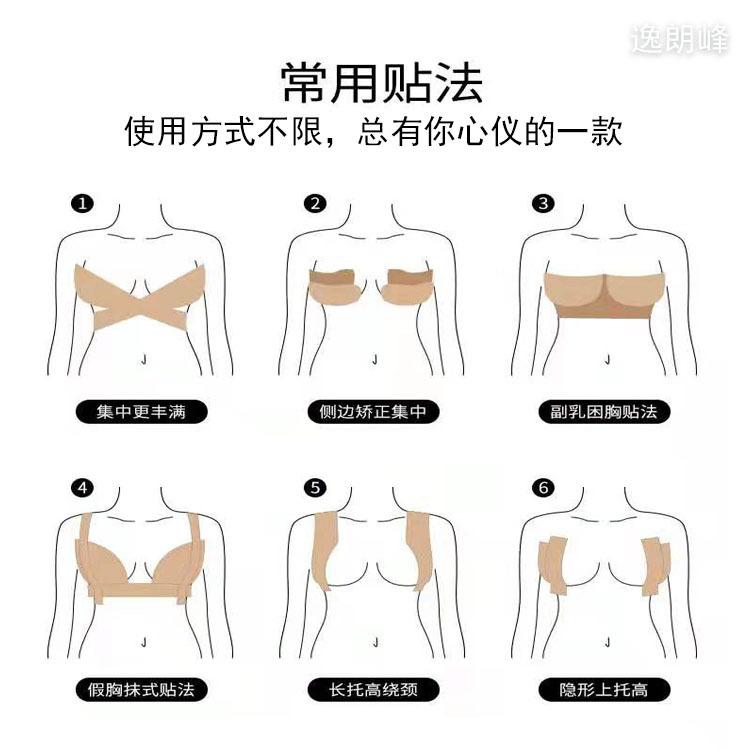 逸朗峰

常用贴法
使用方式不限，总有你心仪的一款

1
集中更丰满

2
侧边矫正集中

3
副乳困胸贴法

4
假胸抹式贴法

5
长托高绕颈

6
隐形上托高