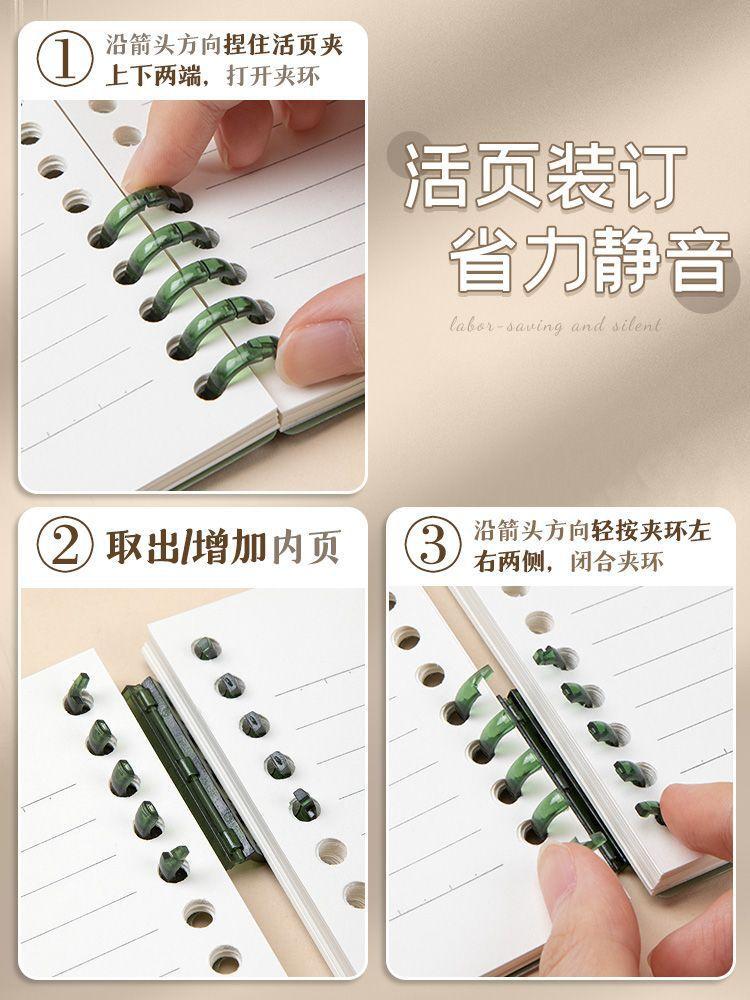 ① 沿箭头方向捏住活页夹上下两端，打开夹环

活页装订
省力静音

labor-saving and silent

② 取出/增加内页

③ 沿箭头方向轻按夹环左右两侧，闭合夹环