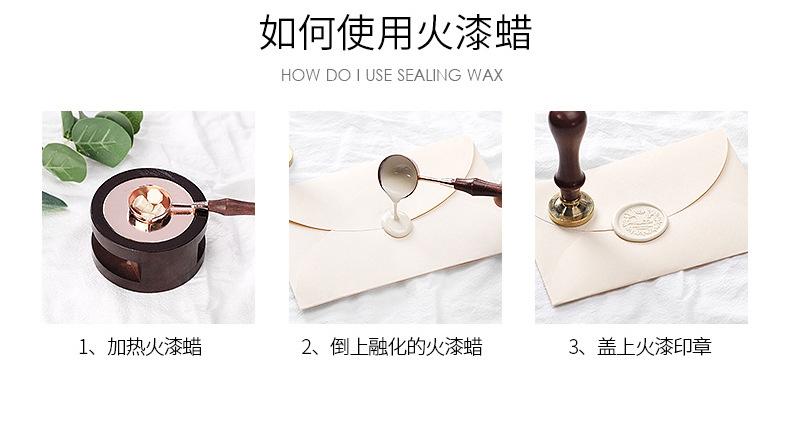 如何使用火漆蜡

HOW DO I USE SEALING WAX

1、加热火漆蜡

2、倒上融化的火漆蜡

3、盖上火漆印章