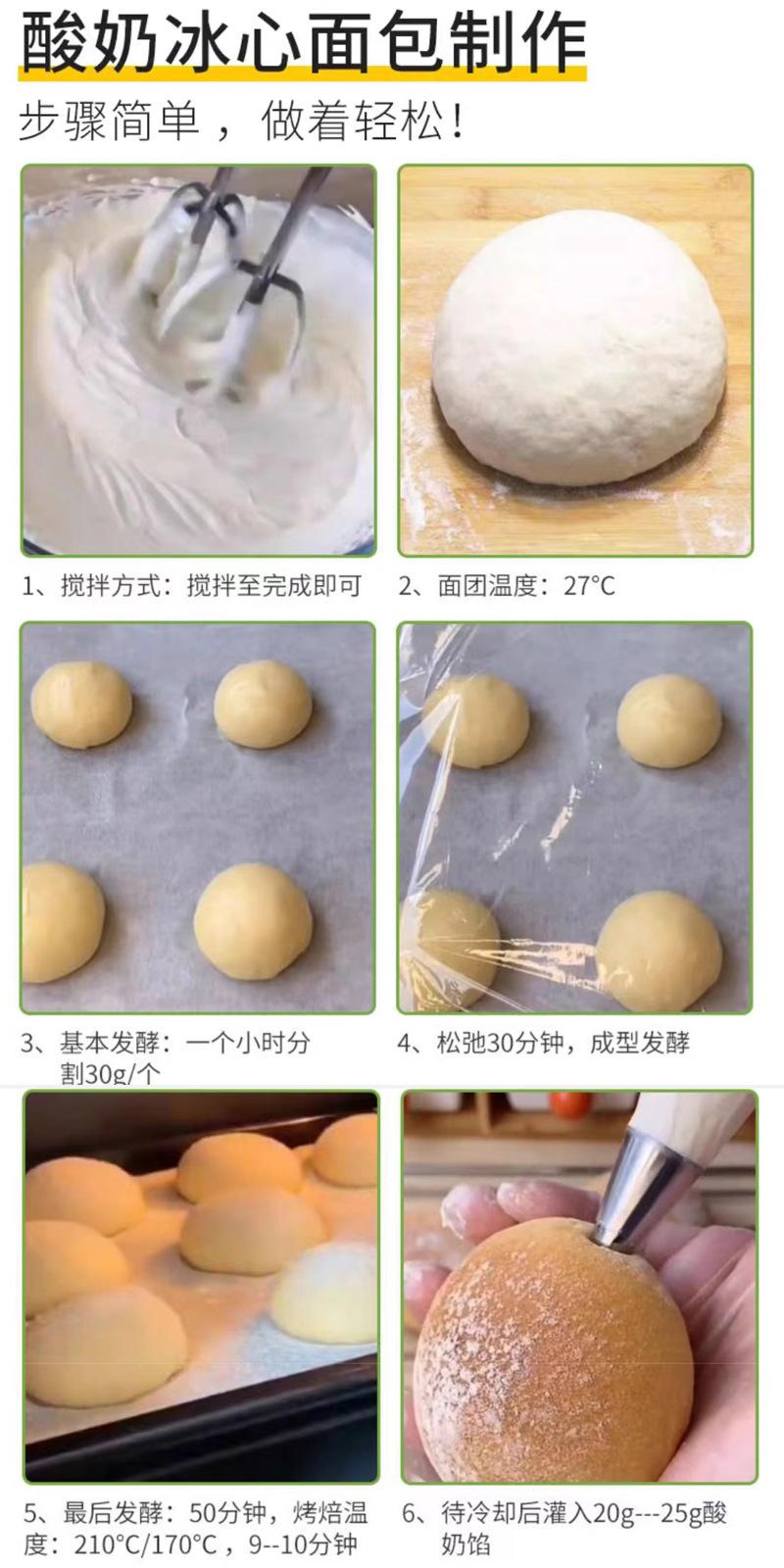 酸奶冰心面包制作

步骤简单，做着轻松！

1、搅拌方式：搅拌至完成即可

2、面团温度：27°C

3、基本发酵：一个小时分割30g/个

4、松弛30分钟，成型发酵

5、最后发酵：50分钟，烤焙温度：210°C/170°C，9--10分钟

6、待冷却后灌入20g---25g酸奶馅