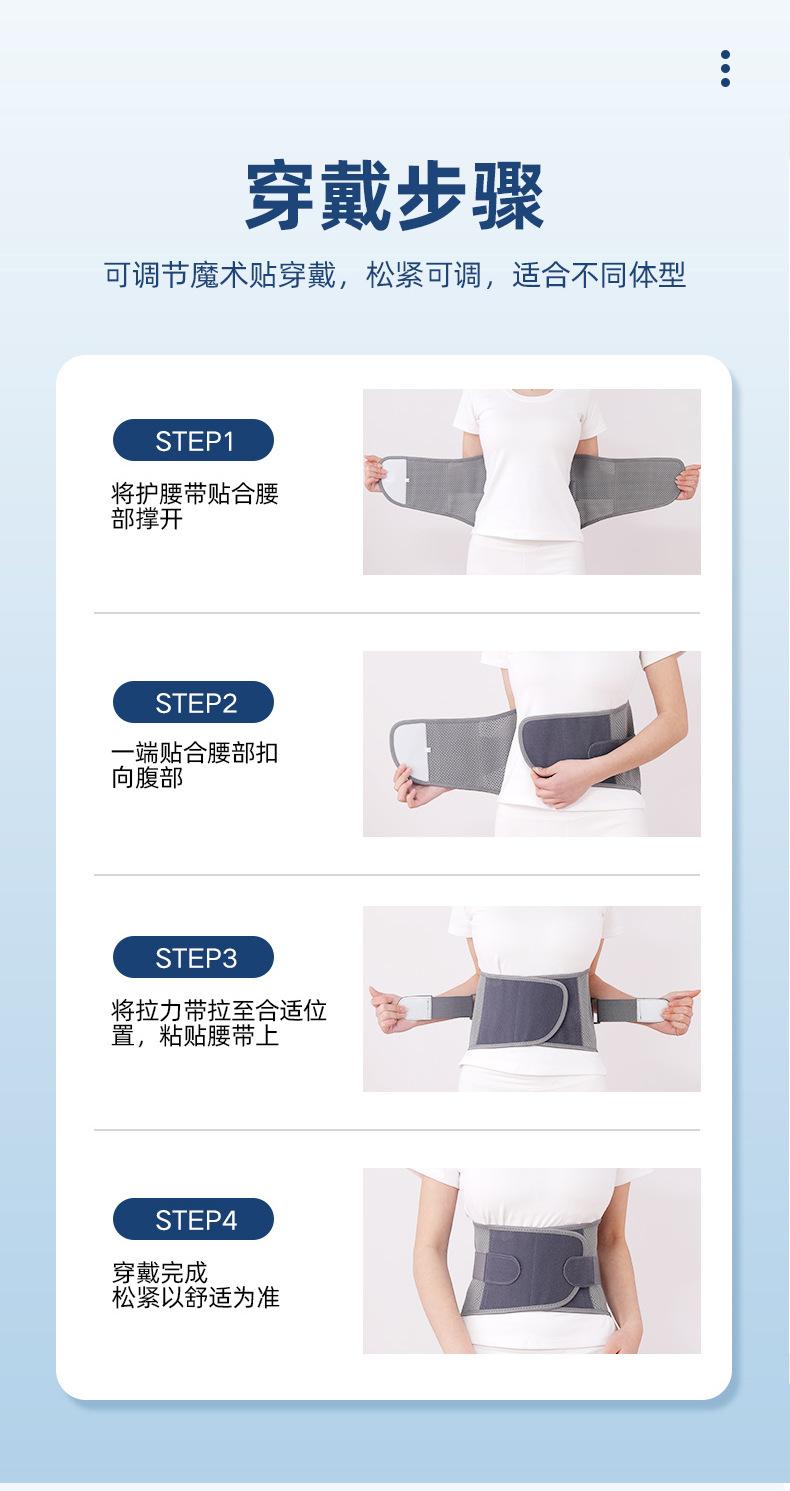 穿戴步骤

可调节魔术贴穿戴，松紧可调，适合不同体型

STEP1

将护腰带贴合腰部撑开

STEP2

一端贴合腰部扣向腹部

STEP3

将拉力带拉至合适位置，粘贴腰带上

STEP4

穿戴完成
松紧以舒适为准