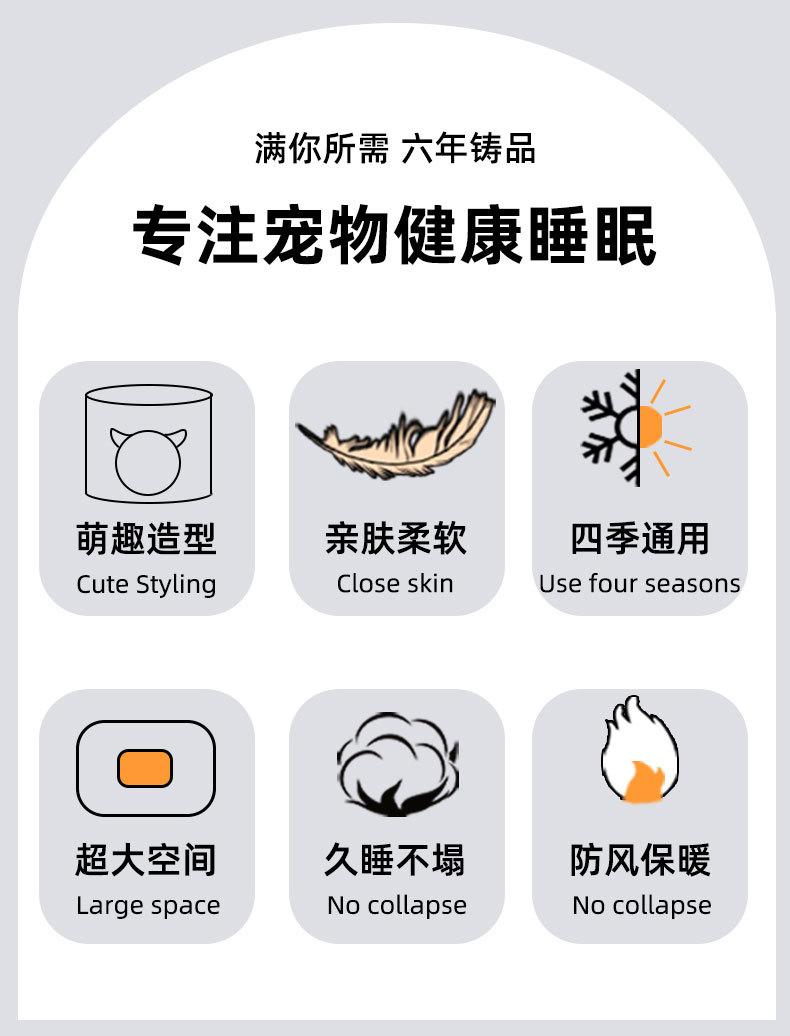 满你所需 六年铸品

专注宠物健康睡眠

萌趣造型
Cute Styling

亲肤柔软
Close skin

四季通用
Use four seasons

超大空间
Large space

久睡不塌
No collapse

防风保暖
No collapse