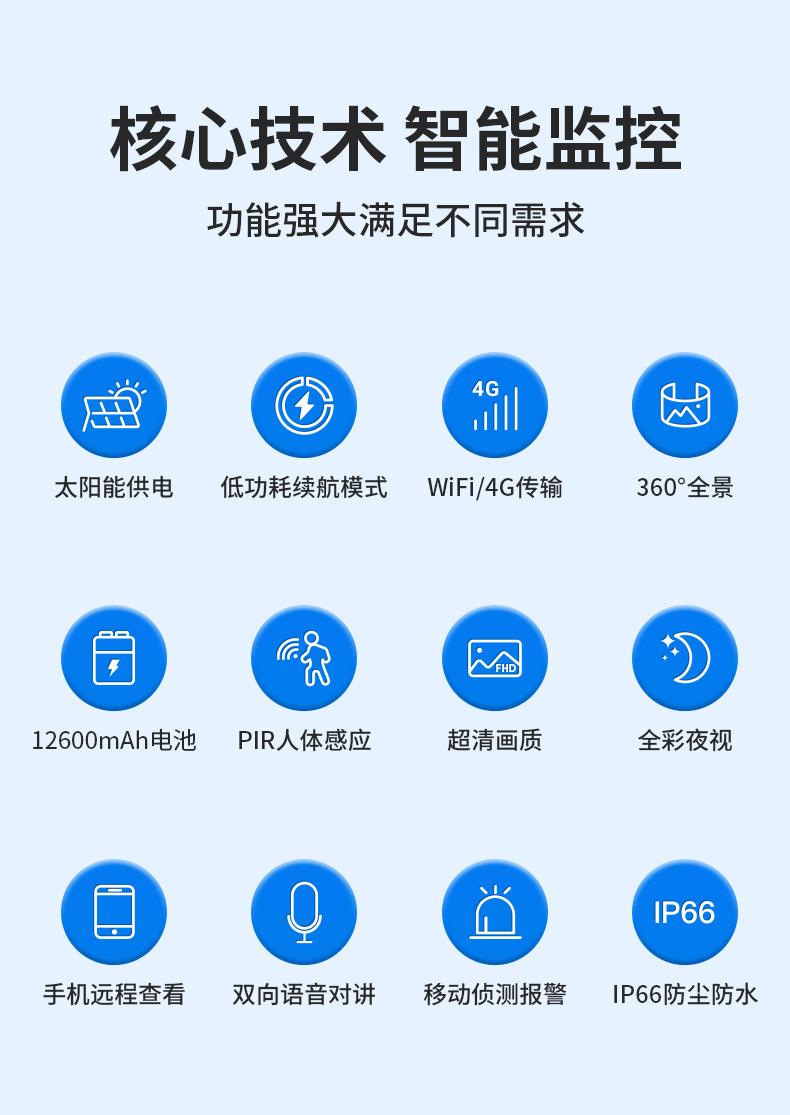 核心技术 智能监控

功能强大满足不同需求

4G

太阳能供电

低功耗续航模式

WiFi/4G传输

360°全景

FHD

12600mAh电池

PIR人体感应

超清画质

全彩夜视

IP66

手机远程查看

双向语音对讲

移动侦测报警

IP66防尘防水