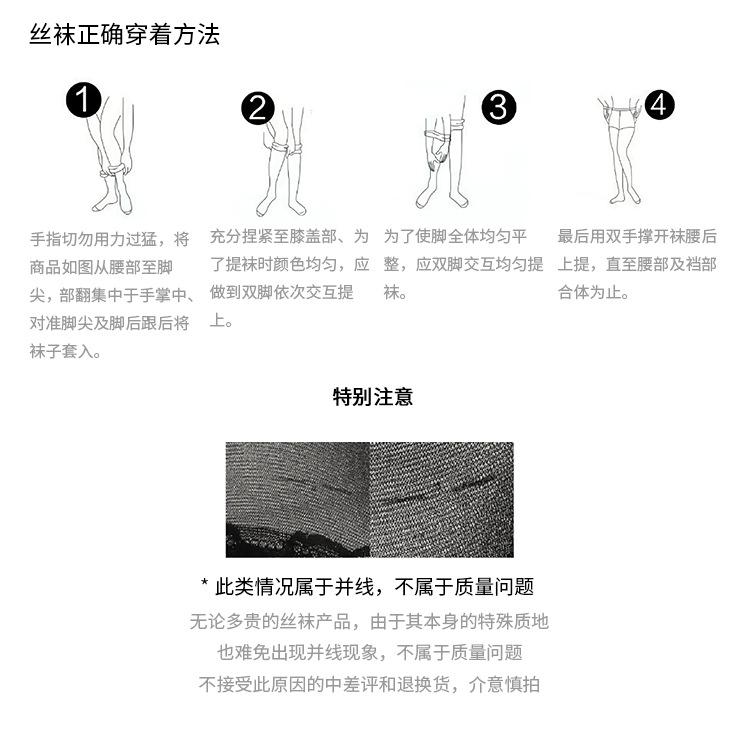 丝袜正确穿着方法

1

手指切勿用力过猛，将商品如图从腰部至脚尖，部翻集中于手掌中、对准脚尖及脚后跟后将袜子套入。

2

充分捏紧至膝盖部、为了提袜时颜色均匀，应做到双脚依次交互提上。

3

为了使脚全体均匀平整，应双脚交互均匀提袜。

4

最后用双手撑开袜腰后上提，直至腰部及裆部合体为止。

特别注意

* 此类情况属于并线，不属于质量问题

无论多贵的丝袜产品，由于其本身的特殊质地
也难免出现并线现象，不属于质量问题
不接受此原因的中差评和退换货，介意慎拍