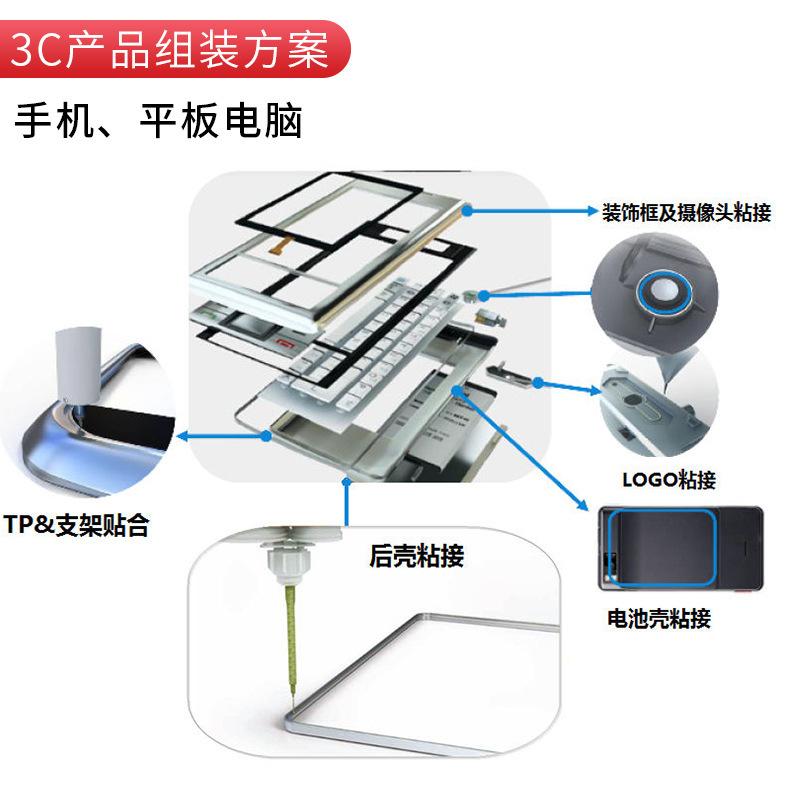 3C产品组装方案

手机、平板电脑

装饰框及摄像头粘接

LOGO粘接

TP&支架贴合

后壳粘接

电池壳粘接