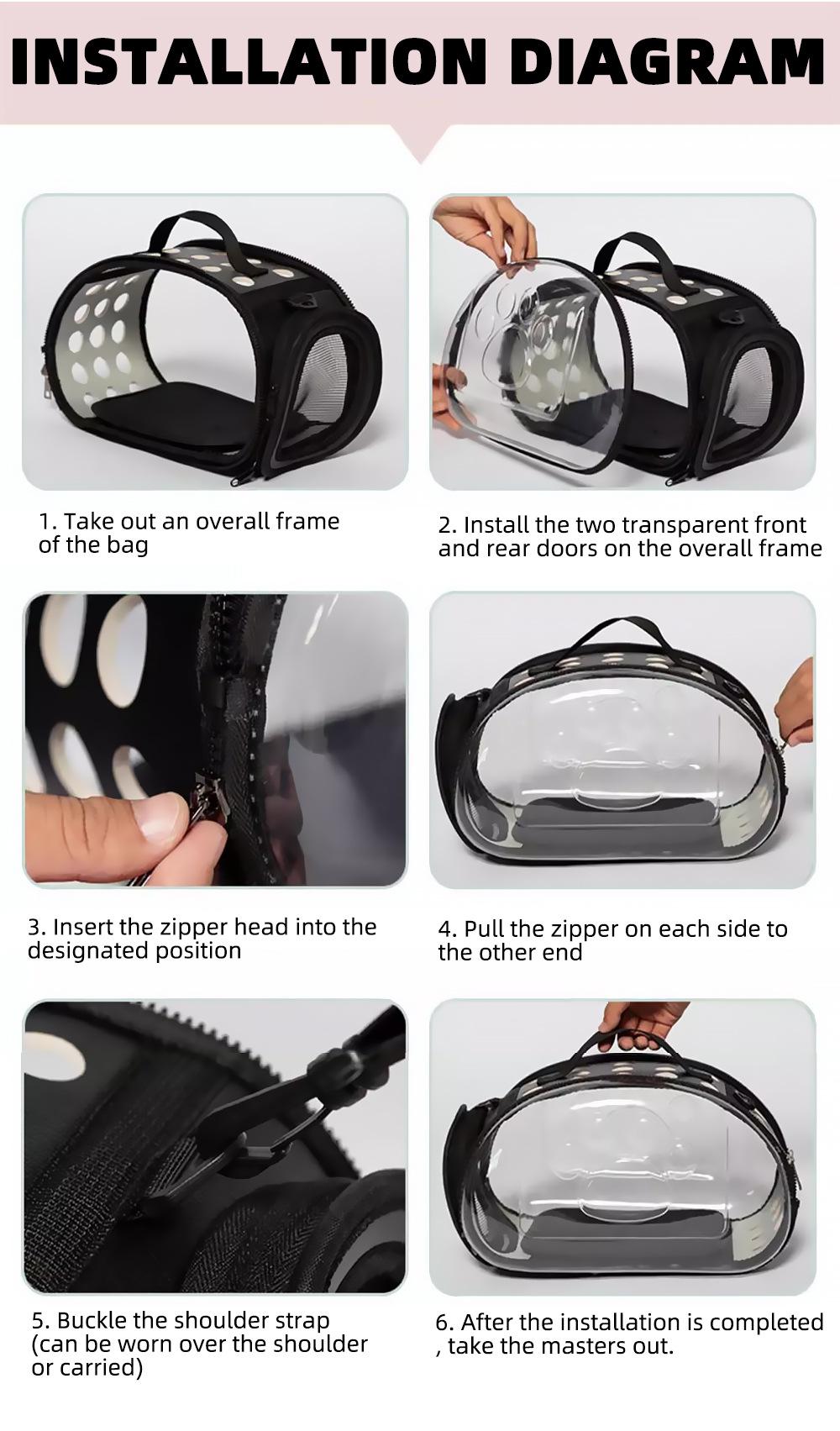 INSTALLATION DIAGRAM

1. Take out an overall frame of the bag

2. Install the two transparent front and rear doors on the overall frame

3. Insert the zipper head into the designated position

4. Pull the zipper on each side to the other end

5. Buckle the shoulder strap (can be worn over the shoulder or carried)

6. After the installation is completed , take the masters out.