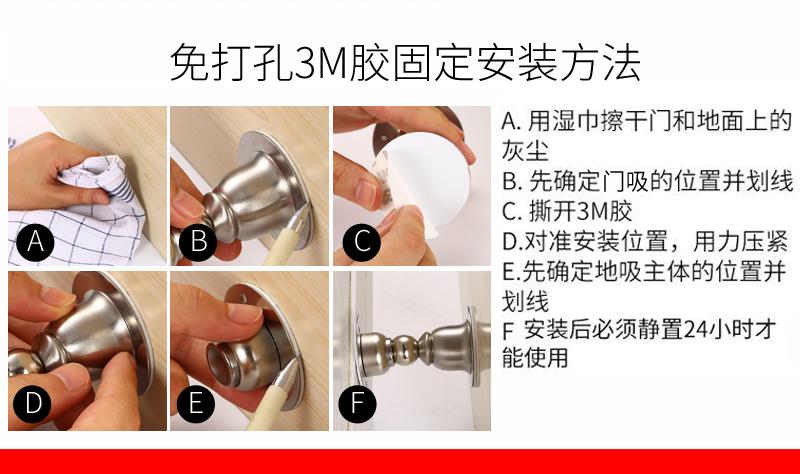 免打孔3M胶固定安装方法

A

B

C

D

E

F

A. 用湿巾擦干门和地面上的灰尘
B. 先确定门吸的位置并划线
C. 撕开3M胶
D.对准安装位置，用力压紧
E.先确定地吸主体的位置并划线
F 安装后必须静置24小时才能使用