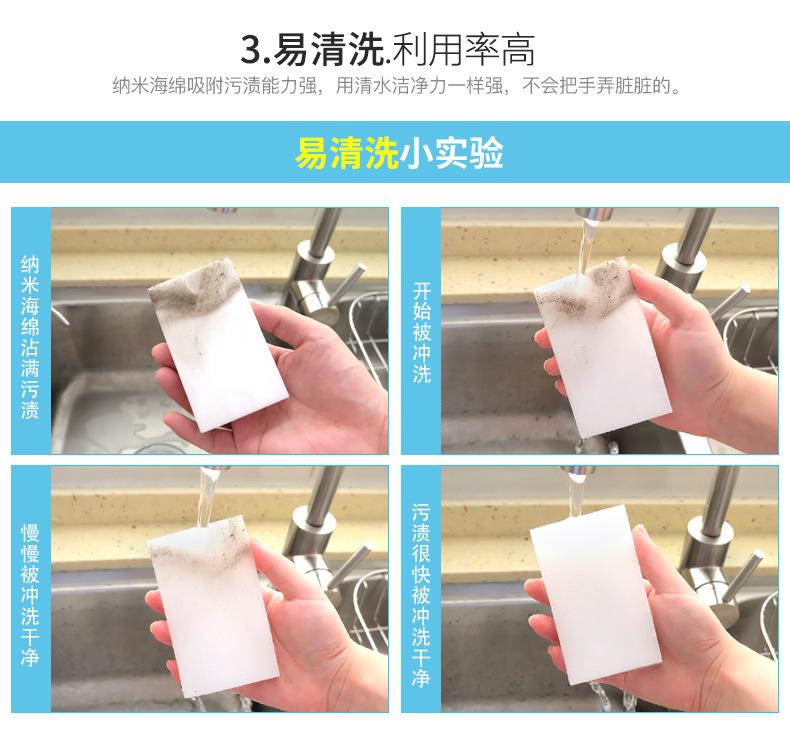 3.易清洗.利用率高

纳米海绵吸附污渍能力强，用清水洁净力一样强，不会把手弄脏脏的。

易清洗小实验

纳米海绵沾满污渍

开始被冲洗

慢慢被冲洗干净

污渍很快被冲洗干净