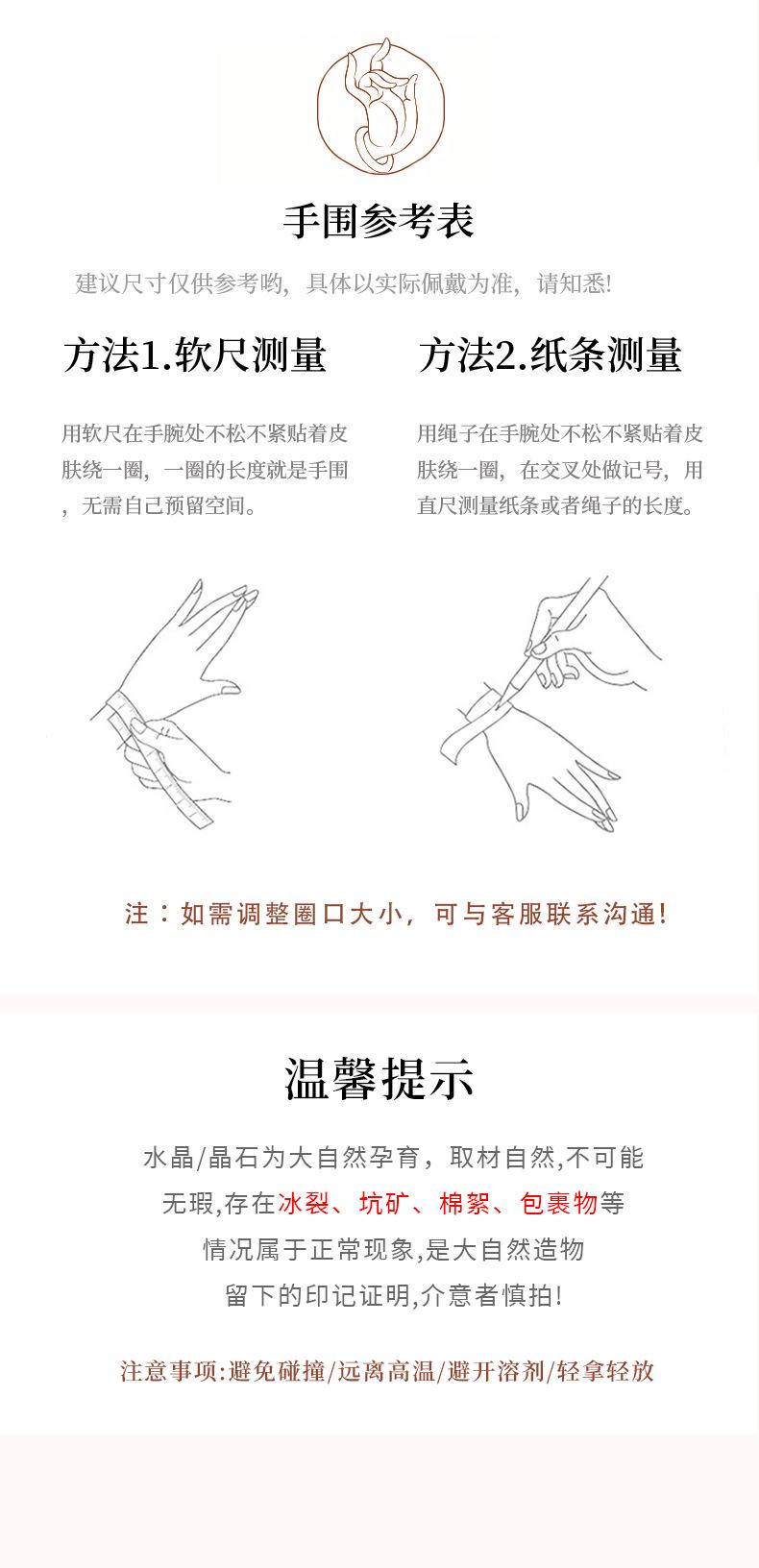 手围参考表

建议尺寸仅供参考哟，具体以实际佩戴为准，请知悉!

方法1.软尺测量

用软尺在手腕处不松不紧贴着皮肤绕一圈，一圈的长度就是手围，无需自己预留空间。

方法2.纸条测量

用绳子在手腕处不松不紧贴着皮肤绕一圈，在交叉处做记号，用直尺测量纸条或者绳子的长度。

注：如需调整圈口大小，可与客服联系沟通!

温馨提示

水晶/晶石为大自然孕育，取材自然,不可能无瑕,存在冰裂、坑矿、棉絮、包裹物等情况属于正常现象,是大自然造物留下的印记证明,介意者慎拍!

注意事项:避免碰撞/远离高温/避开溶剂/轻拿轻放