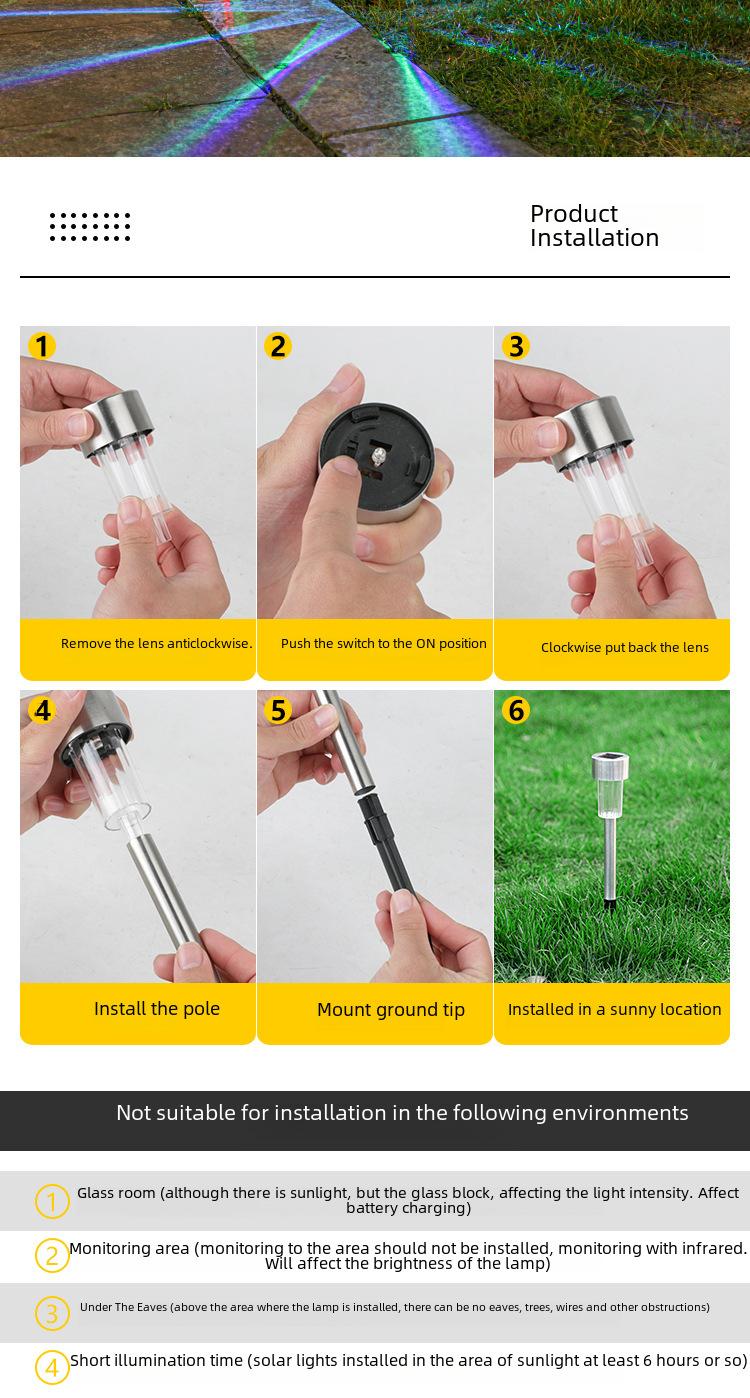 Product Installation

1
Remove the lens anticlockwise.

2
Push the switch to the ON position

3
Clockwise put back the lens

4
Install the pole

5
Mount ground tip

6
Installed in a sunny location

Not suitable for installation in the following environments

1 Glass room (although there is sunlight, but the glass block, affecting the light intensity. Affect battery charging)

2 Monitoring area (monitoring to the area should not be installed, monitoring with infrared. Will affect the brightness of the lamp)

3 Under The Eaves (above the area where the lamp is installed, there can be no eaves, trees, wires and other obstructions)

4 Short illumination time (solar lights installed in the area of sunlight at least 6 hours or so)