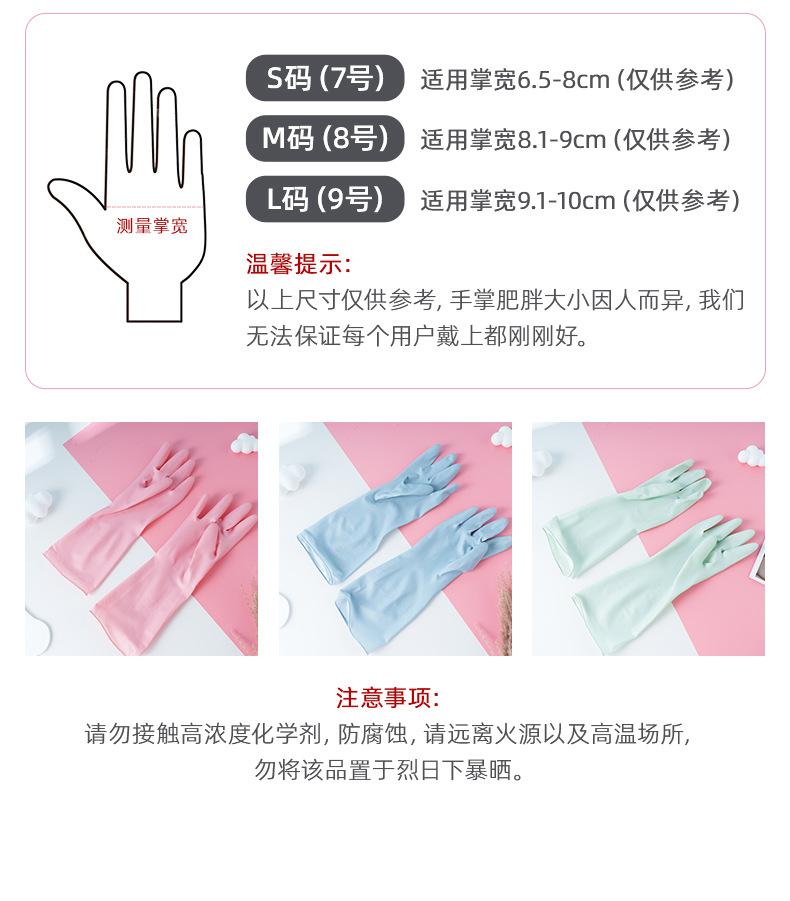 测量掌宽

S码 (7号) 适用掌宽6.5-8cm (仅供参考)

M码 (8号) 适用掌宽8.1-9cm (仅供参考)

L码 (9号) 适用掌宽9.1-10cm (仅供参考)

温馨提示:
以上尺寸仅供参考, 手掌肥胖大小因人而异, 我们无法保证每个用户戴上都刚刚好。

注意事项:
请勿接触高浓度化学剂, 防腐蚀, 请远离火源以及高温场所, 勿将该品置于烈日下暴晒。